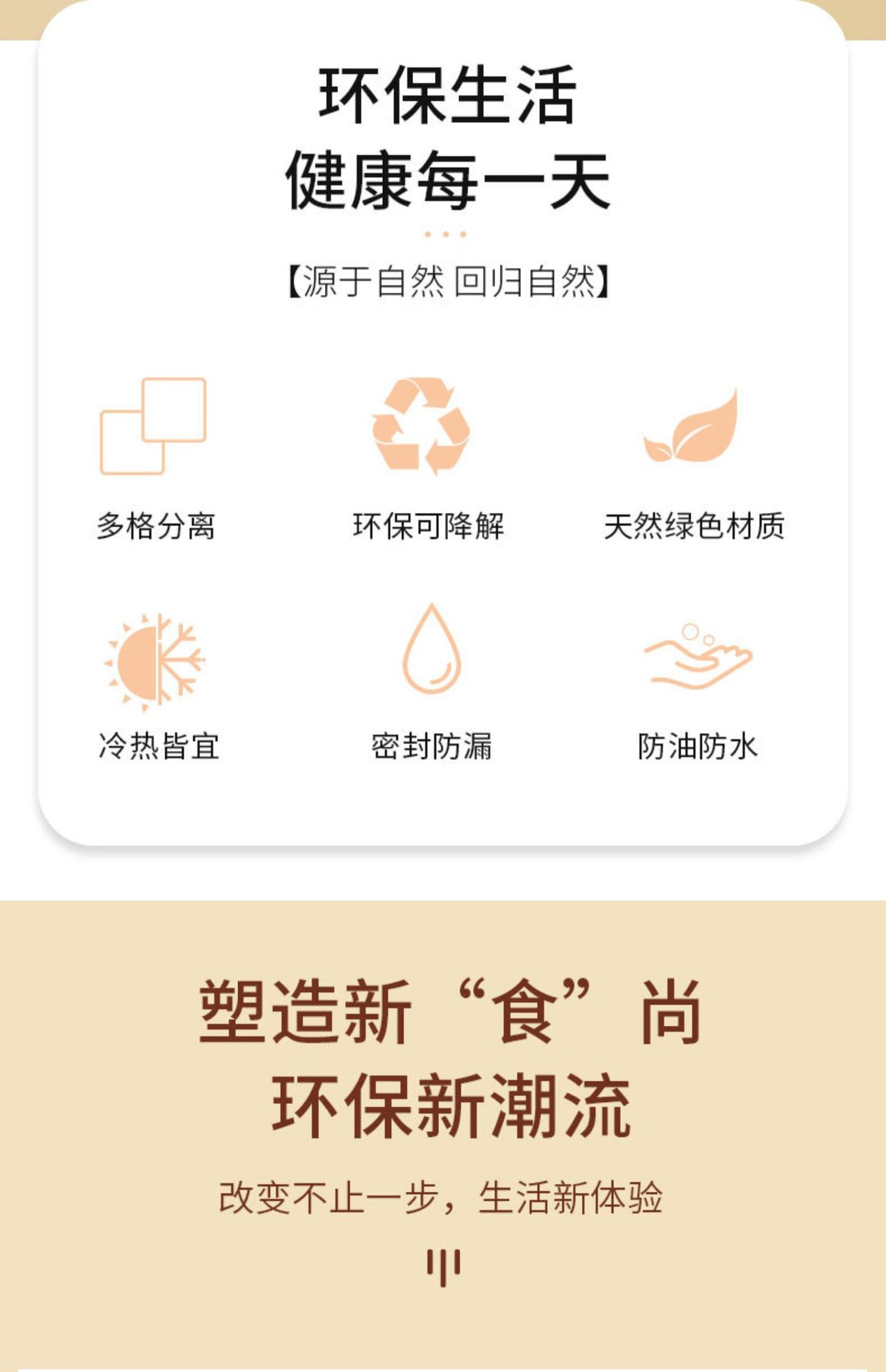 环保生活
健康每一天

【源于自然 回归自然】

多格分离

环保可降解

天然绿色材质

冷热皆宜

密封防漏

防油防水

塑造新“食”尚
环保新潮流

改变不止一步，生活新体验