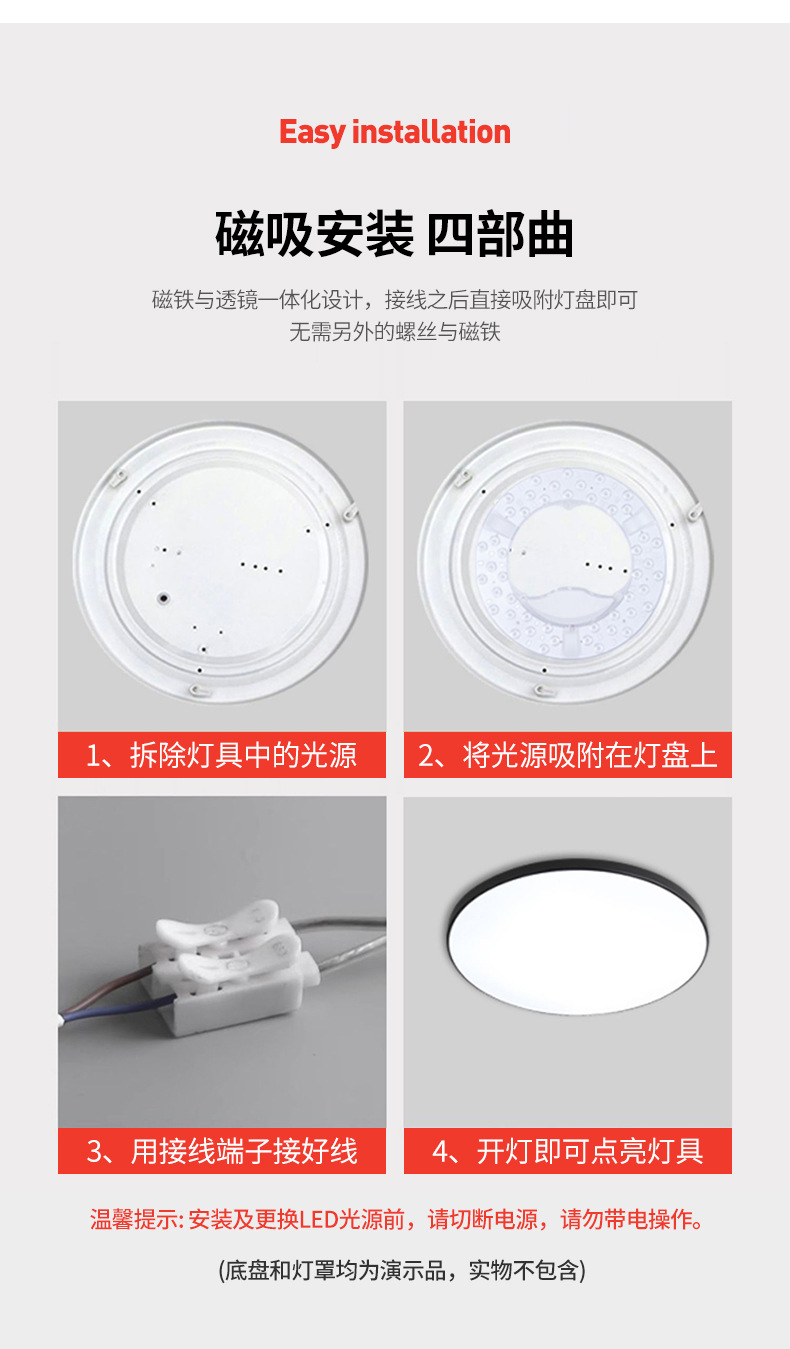 Easy installation

磁吸安装 四部曲

磁铁与透镜一体化设计，接线之后直接吸附灯盘即可
无需另外的螺丝与磁铁

1、拆除灯具中的光源

2、将光源吸附在灯盘上

3、用接线端子接好线

4、开灯即可点亮灯具

温馨提示: 安装及更换LED光源前，请切断电源，请勿带电操作。

(底盘和灯罩均为演示品，实物不包含)