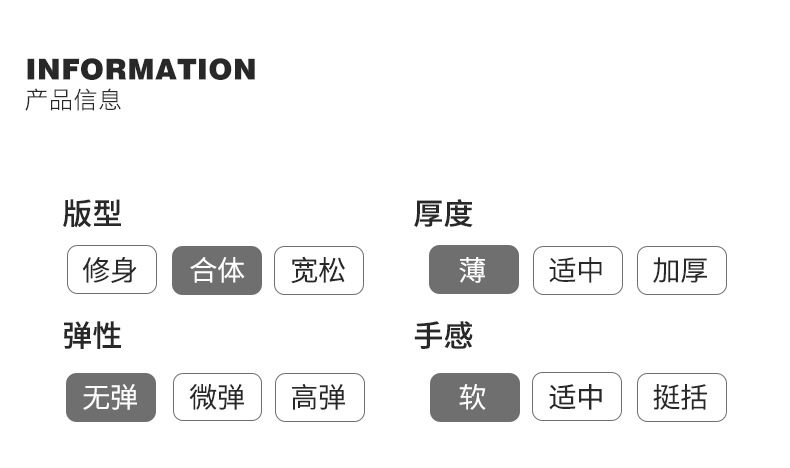 INFORMATION
产品信息

版型
修身 合体 宽松

弹性
无弹 微弹 高弹

厚度
薄 适中 加厚

手感
软 适中 挺括