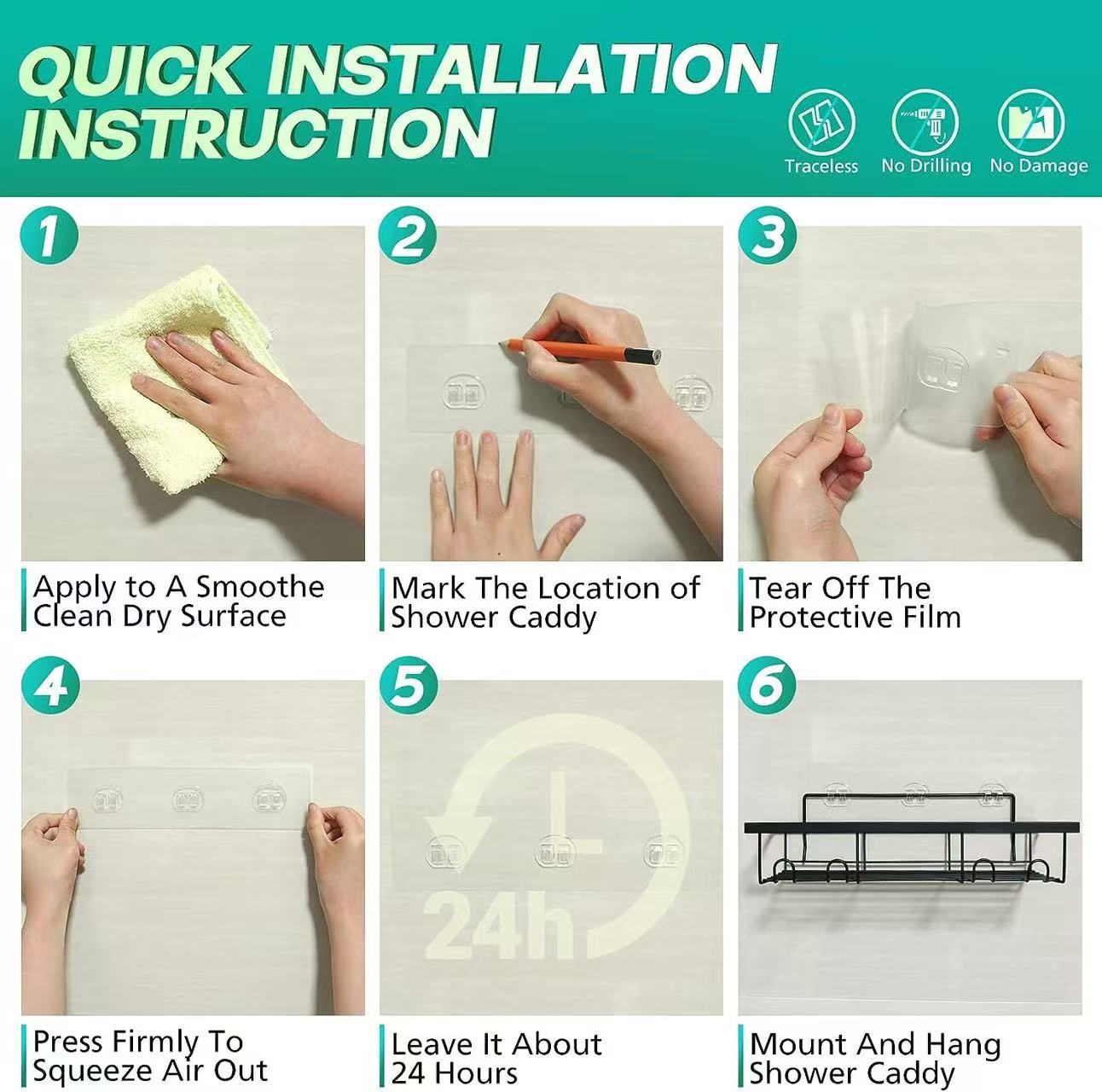 QUICK INSTALLATION INSTRUCTION

Traceless No Drilling No Damage

1

Apply to A Smoothe Clean Dry Surface

2

Mark The Location of Shower Caddy

3

Tear Off The Protective Film

4

Press Firmly To Squeeze Air Out

5

24h

Leave It About 24 Hours

6

Mount And Hang Shower Caddy