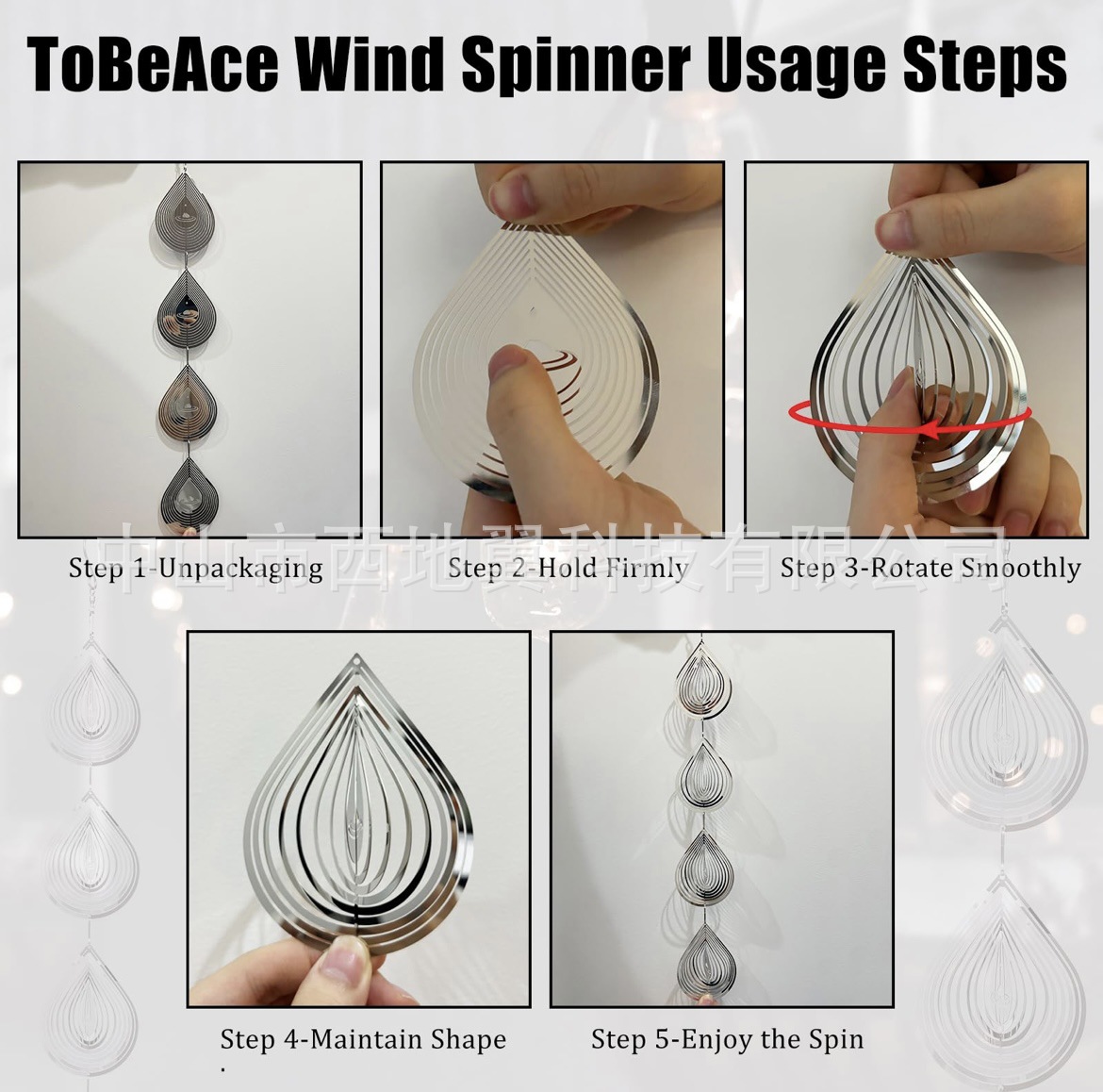 ToBeAce Wind Spinner Usage Steps

Step 1-Unpackaging

Step 2-Hold Firmly

Step 3-Rotate Smoothly

中山市西地翼科技有限公司

Step 4-Maintain Shape

Step 5-Enjoy the Spin