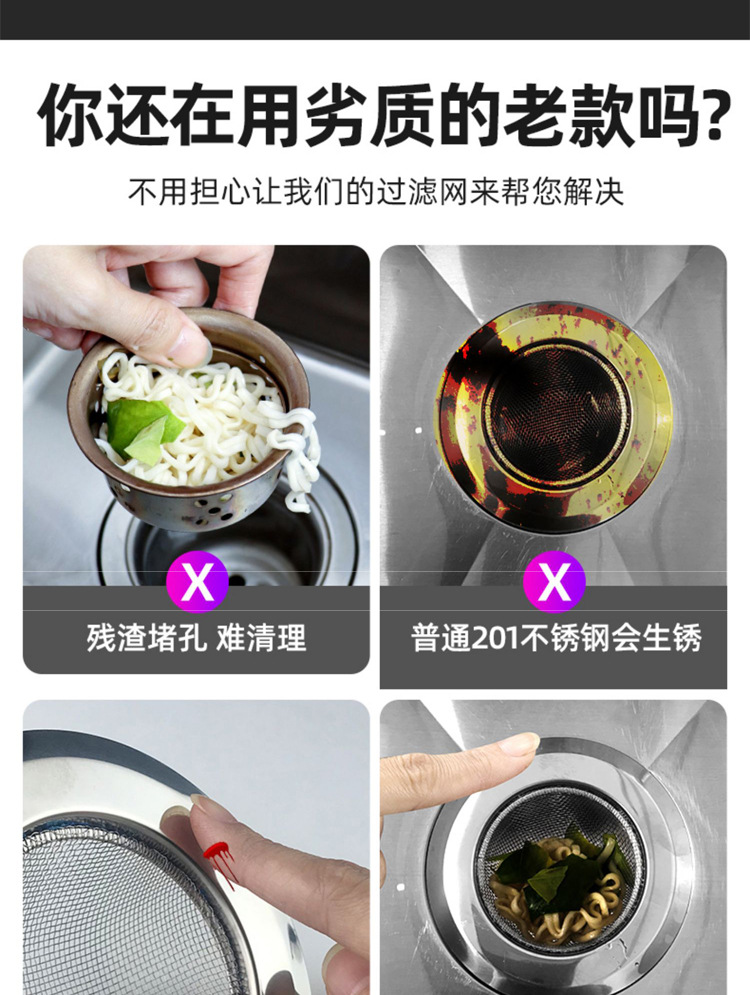 你还在用劣质的老款吗?

不用担心让我们的过滤网来帮您解决

X

残渣堵孔 难清理

X

普通201不锈钢会生锈