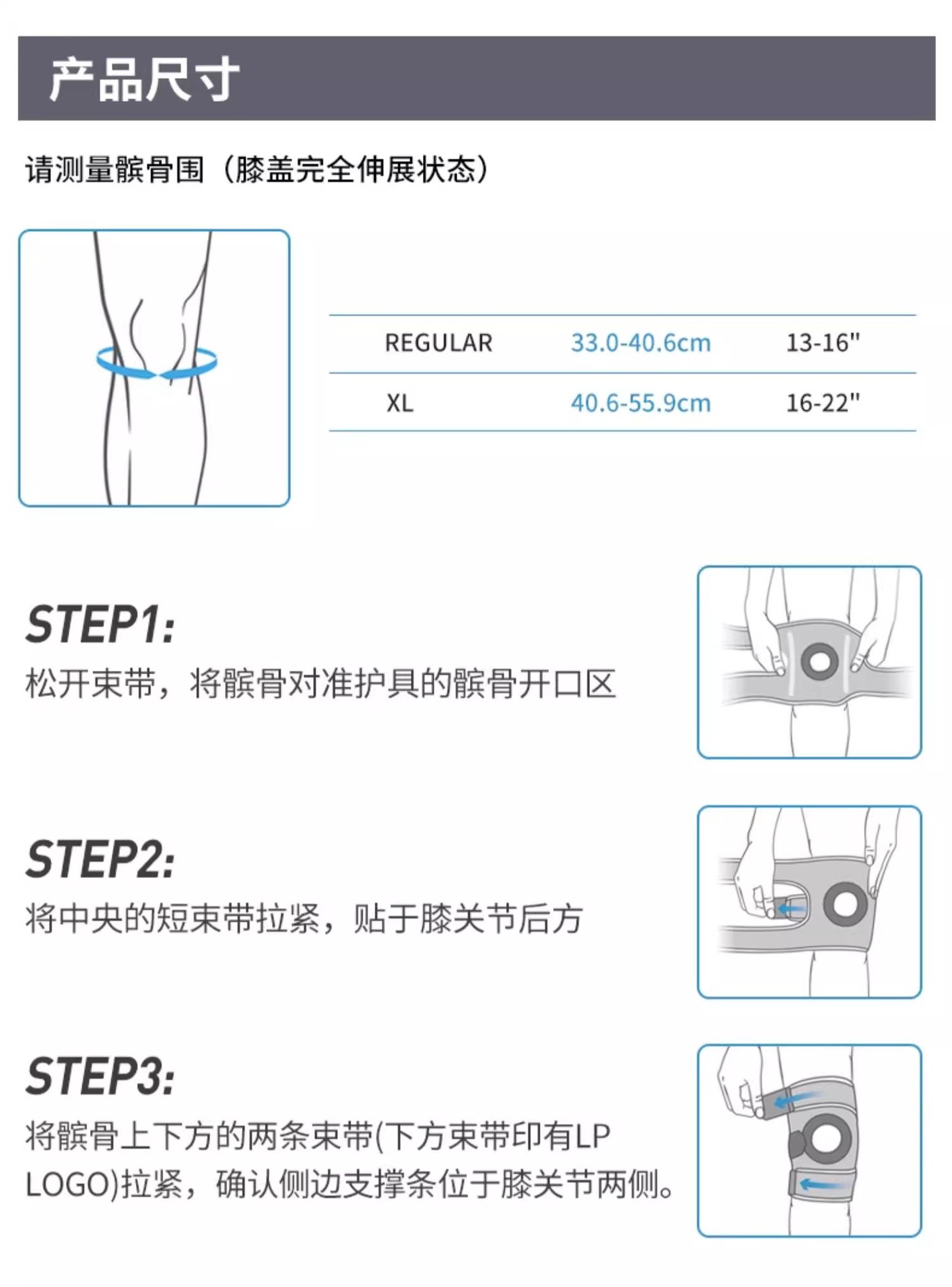 产品尺寸

请测量髌骨围（膝盖完全伸展状态）

| REGULAR | 33.0-40.6cm | 13-16" |
|---|---|---|
| XL | 40.6-55.9cm | 16-22" |

STEP1:
松开束带，将髌骨对准护具的髌骨开口区

STEP2:
将中央的短束带拉紧，贴于膝关节后方

STEP3:
将髌骨上下方的两条束带(下方束带印有LP LOGO)拉紧，确认侧边支撑条位于膝关节两侧。