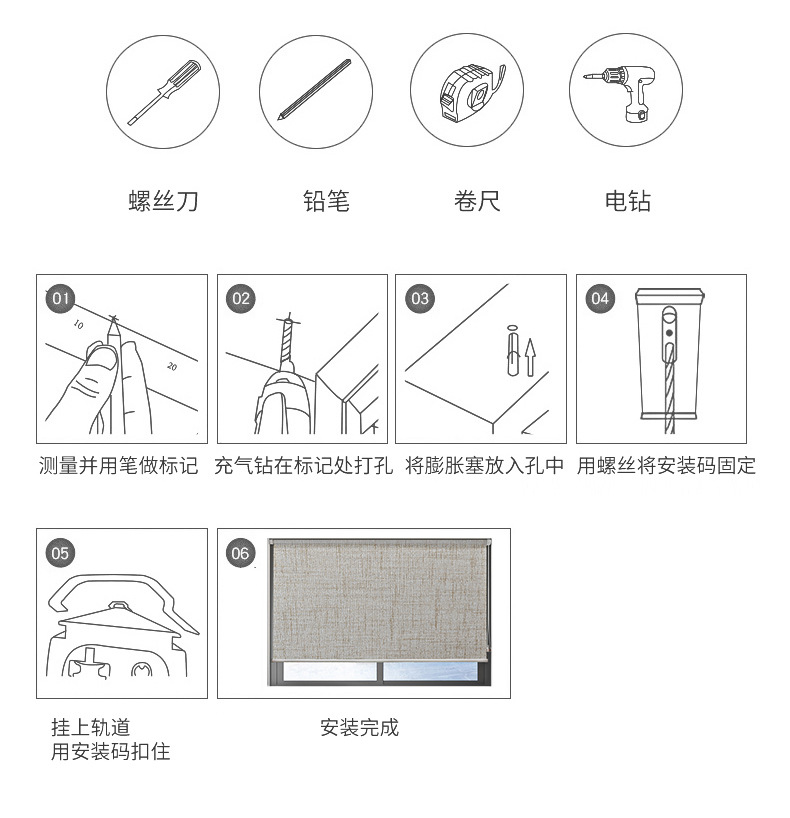 螺丝刀

铅笔

卷尺

电钻

01
10
20
测量并用笔做标记

02
充气钻在标记处打孔

03
将膨胀塞放入孔中

04
用螺丝将安装码固定

05
挂上轨道
用安装码扣住

06
安装完成