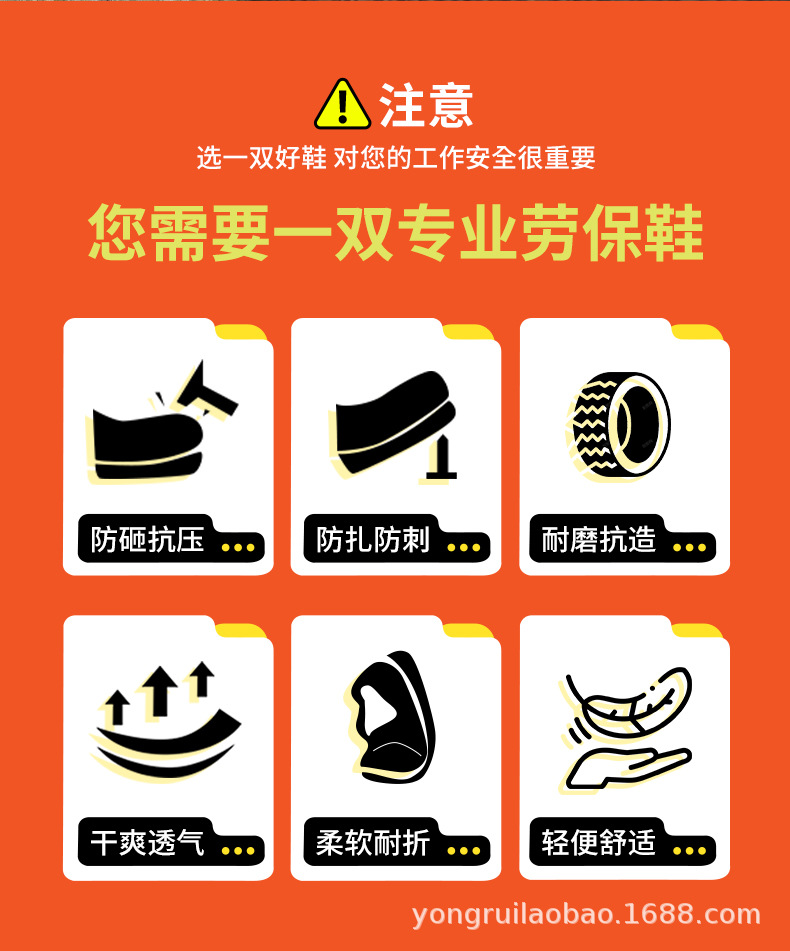 注意

选一双好鞋 对您的工作安全很重要

您需要一双专业劳保鞋

防砸抗压

防扎防刺

耐磨抗造

干爽透气

柔软耐折

轻便舒适

yongruilaobao.1688.com