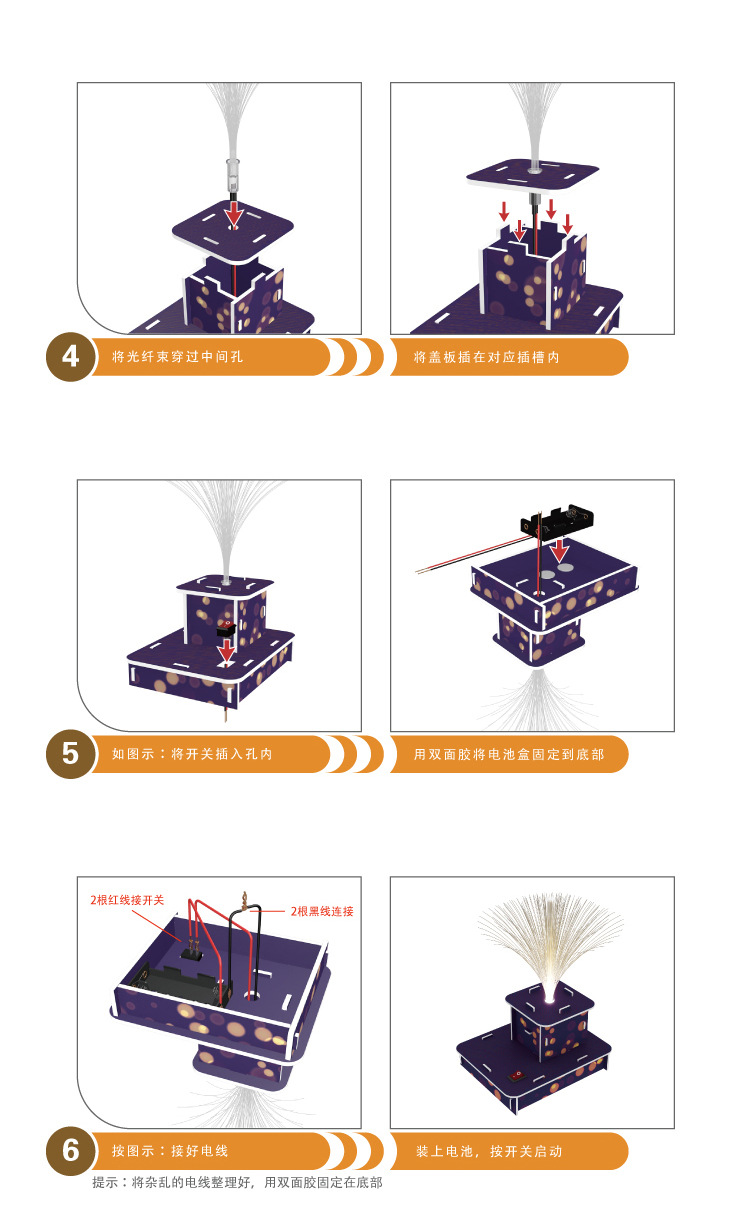 4 将光纤束穿过中间孔

将盖板插在对应插槽内

5 如图示：将开关插入孔内

用双面胶将电池盒固定到底部

2根红线接开关

2根黑线连接

6 按图示：接好电线

装上电池，按开关启动

提示：将杂乱的电线整理好，用双面胶固定在底部