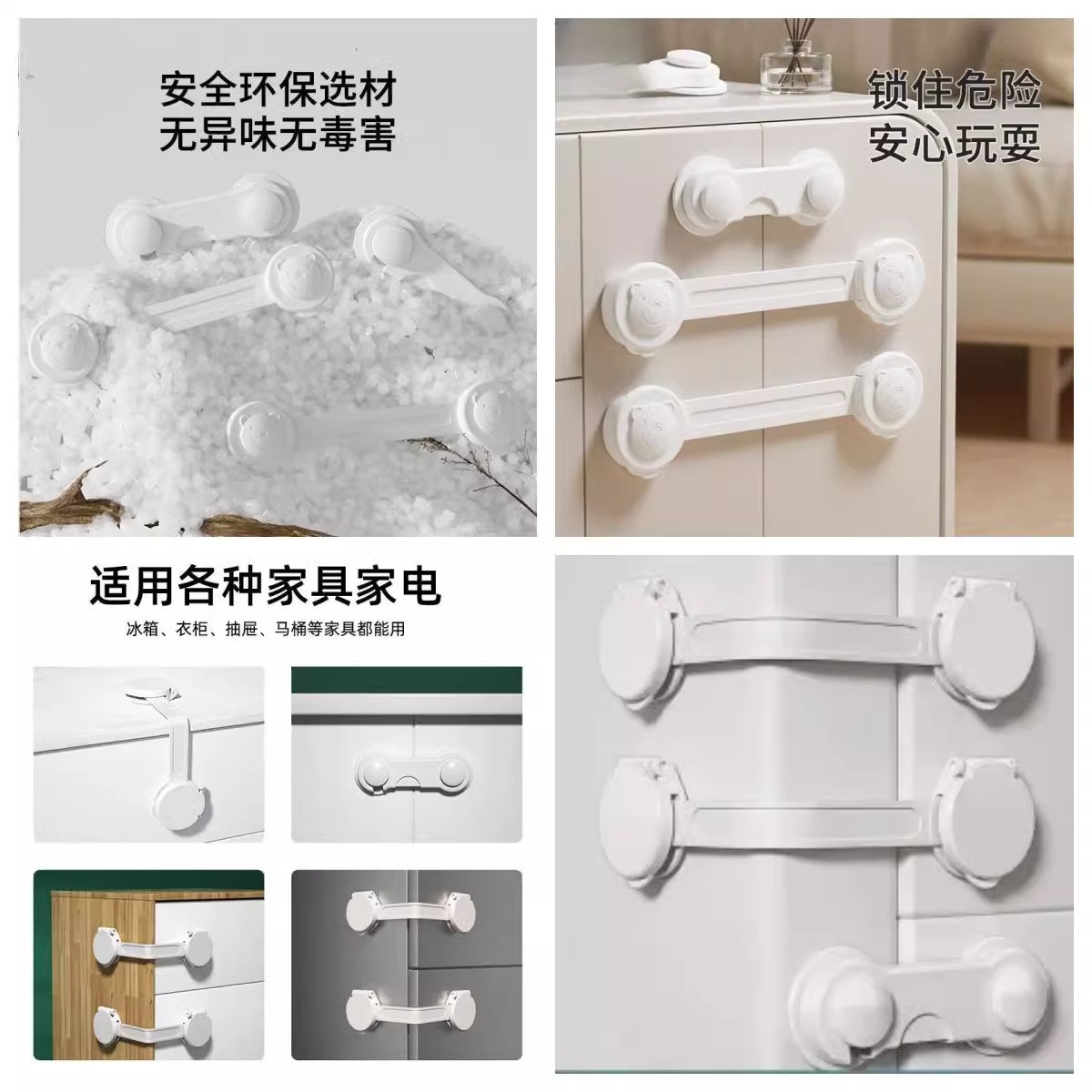 安全环保选材
无异味无毒害

锁住危险
安心玩耍

适用各种家具家电
冰箱、衣柜、抽屉、马桶等家具都能用