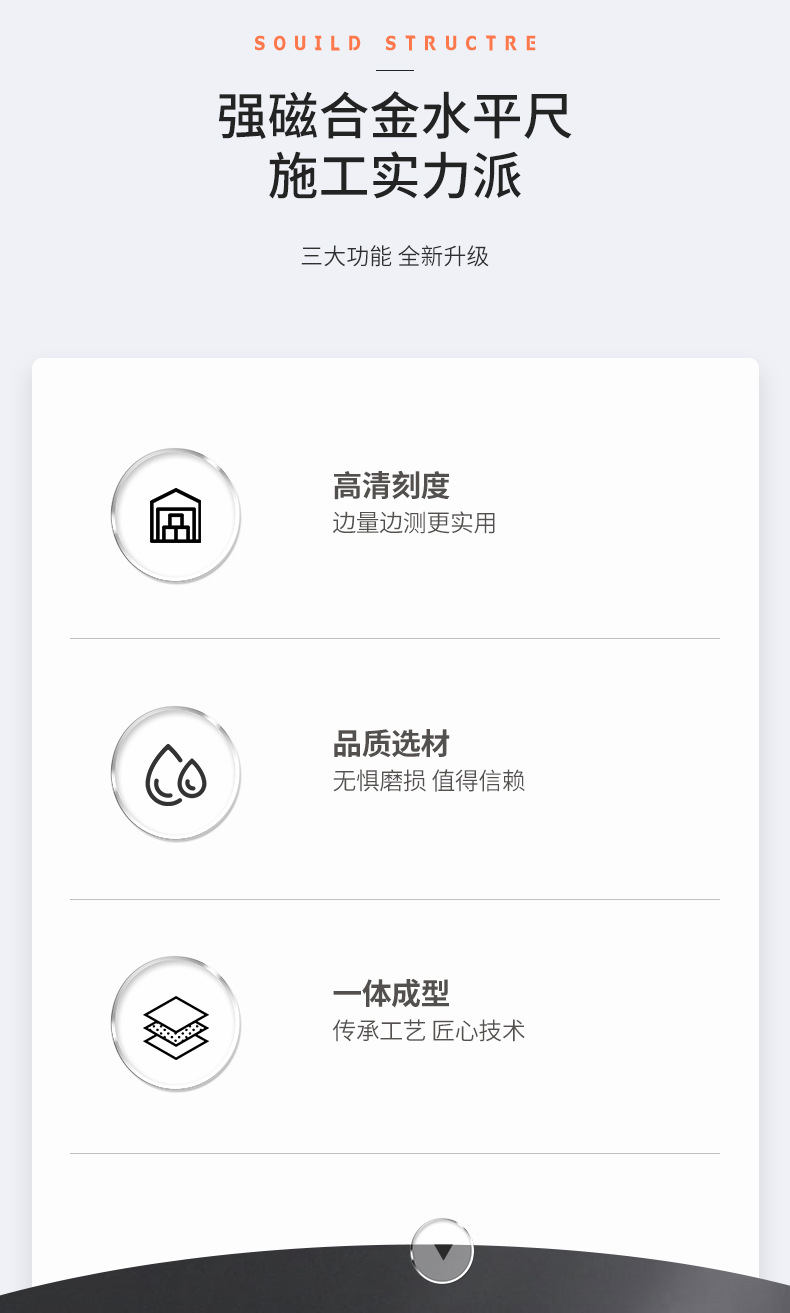 SOUILD STRUCTRE

强磁合金水平尺
施工实力派

三大功能 全新升级

高清刻度
边量边测更实用

品质选材
无惧磨损 值得信赖

一体成型
传承工艺 匠心技术