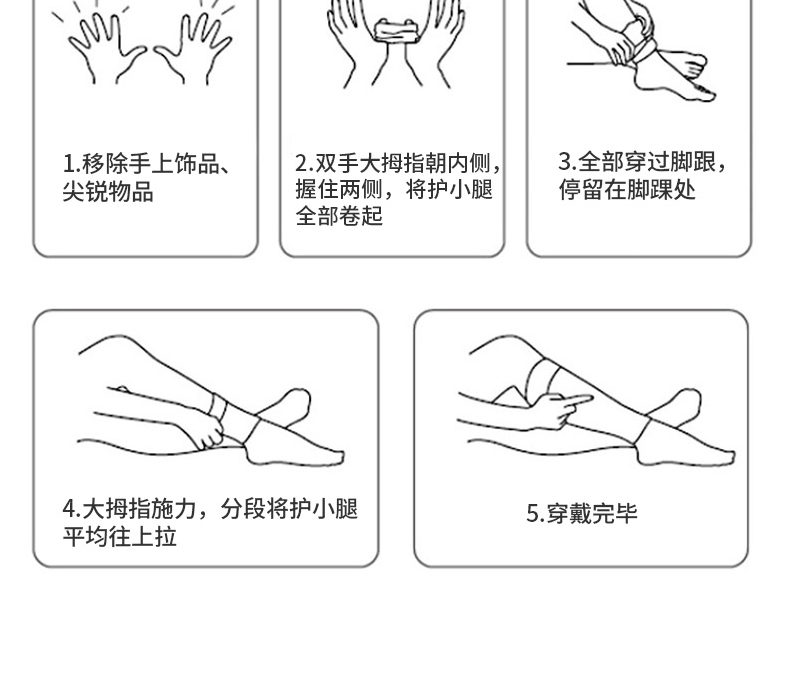 1.移除手上饰品、尖锐物品

2.双手大拇指朝内侧，握住两侧，将护小腿全部卷起

3.全部穿过脚跟，停留在脚踝处

4.大拇指施力，分段将护小腿平均往上拉

5.穿戴完毕