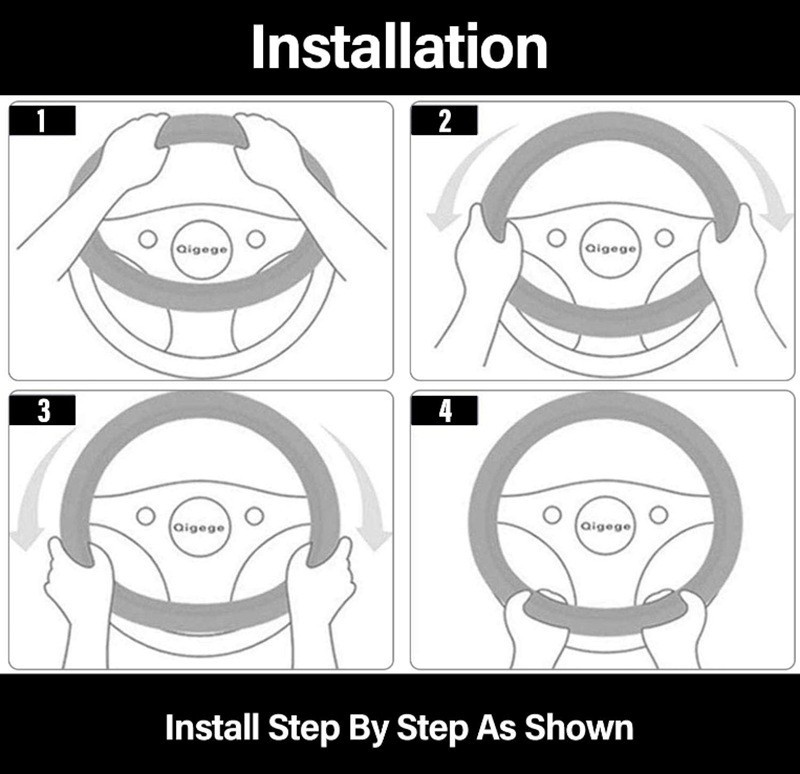 Installation

1

Qigege

2

Qigege

3

Qigege

4

Qigege

Install Step By Step As Shown