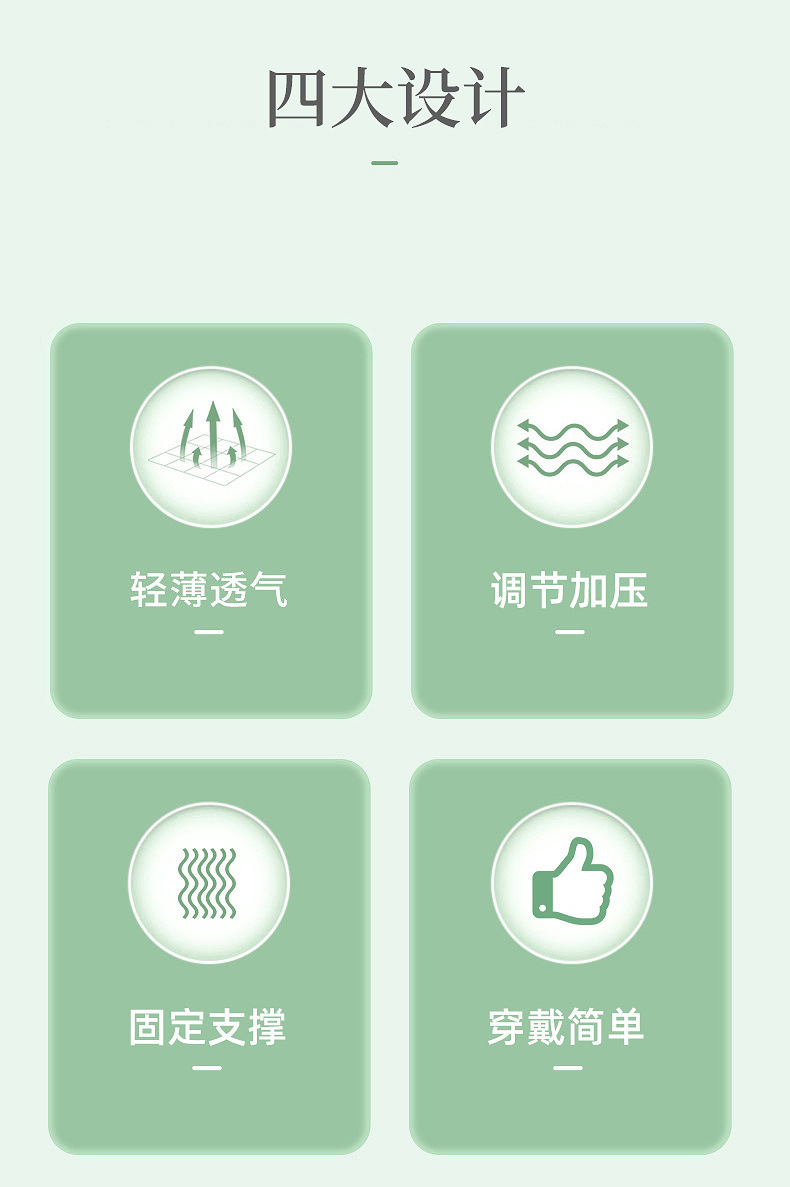 四大设计

轻薄透气

调节加压

固定支撑

穿戴简单