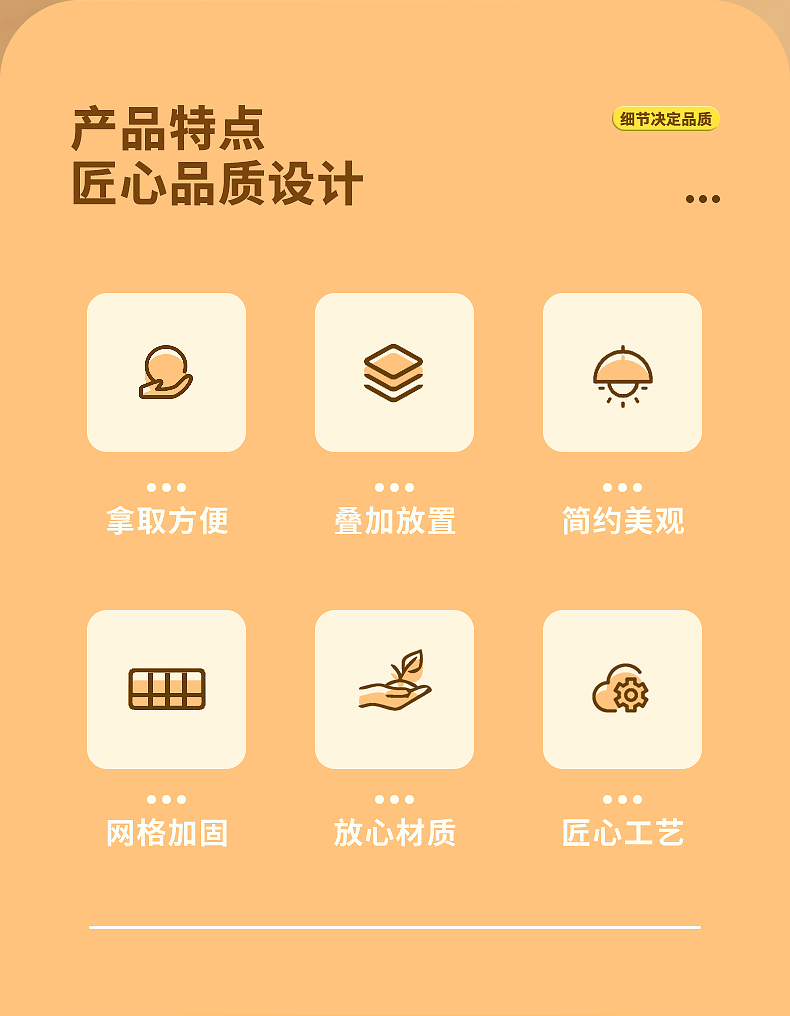 产品特点
匠心品质设计

细节决定品质

拿取方便

叠加放置

简约美观

网格加固

放心材质

匠心工艺