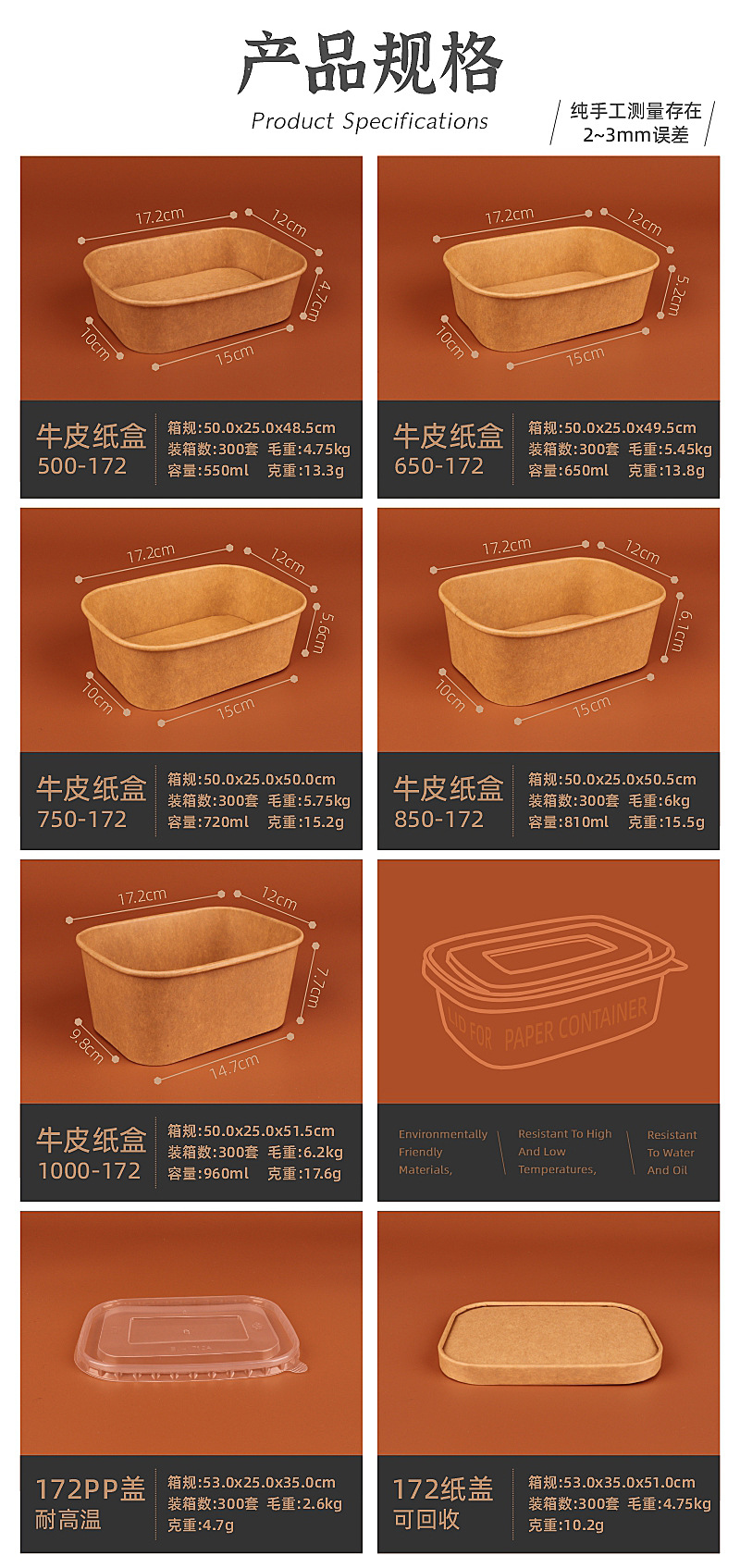 产品规格
Product Specifications

纯手工测量存在 2~3mm误差

17.2cm
12cm
4.7cm
10cm
15cm

牛皮纸盒
500-172
箱规:50.0x25.0x48.5cm
装箱数:300套 毛重:4.75kg
容量:550ml 克重:13.3g

17.2cm
12cm
5.2cm
10cm
15cm

牛皮纸盒
650-172
箱规:50.0x25.0x49.5cm
装箱数:300套 毛重:5.45kg
容量:650ml 克重:13.8g

17.2cm
12cm
5.6cm
10cm
15cm

牛皮纸盒
750-172
箱规:50.0x25.0x50.0cm
装箱数:300套 毛重:5.75kg
容量:720ml 克重:15.2g

17.2cm
12cm
6.1cm
10cm
15cm

牛皮纸盒
850-172
箱规:50.0x25.0x50.5cm
装箱数:300套 毛重:6kg
容量:810ml 克重:15.5g

17.2cm
12cm
7.7cm
9.8cm
14.7cm

牛皮纸盒
1000-172
箱规:50.0x25.0x51.5cm
装箱数:300套 毛重:6.2kg
容量:960ml 克重:17.6g

LID FOR PAPER CONTAINER

Environmentally Friendly Materials,
Resistant To High And Low Temperatures,
Resistant To Water And Oil

172PP盖
耐高温
箱规:53.0x25.0x35.0cm
装箱数:300套 毛重:2.6kg
克重:4.7g

172纸盖
可回收
箱规:53.0x35.0x51.0cm
装箱数:300套 毛重:4.75kg
克重:10.2g