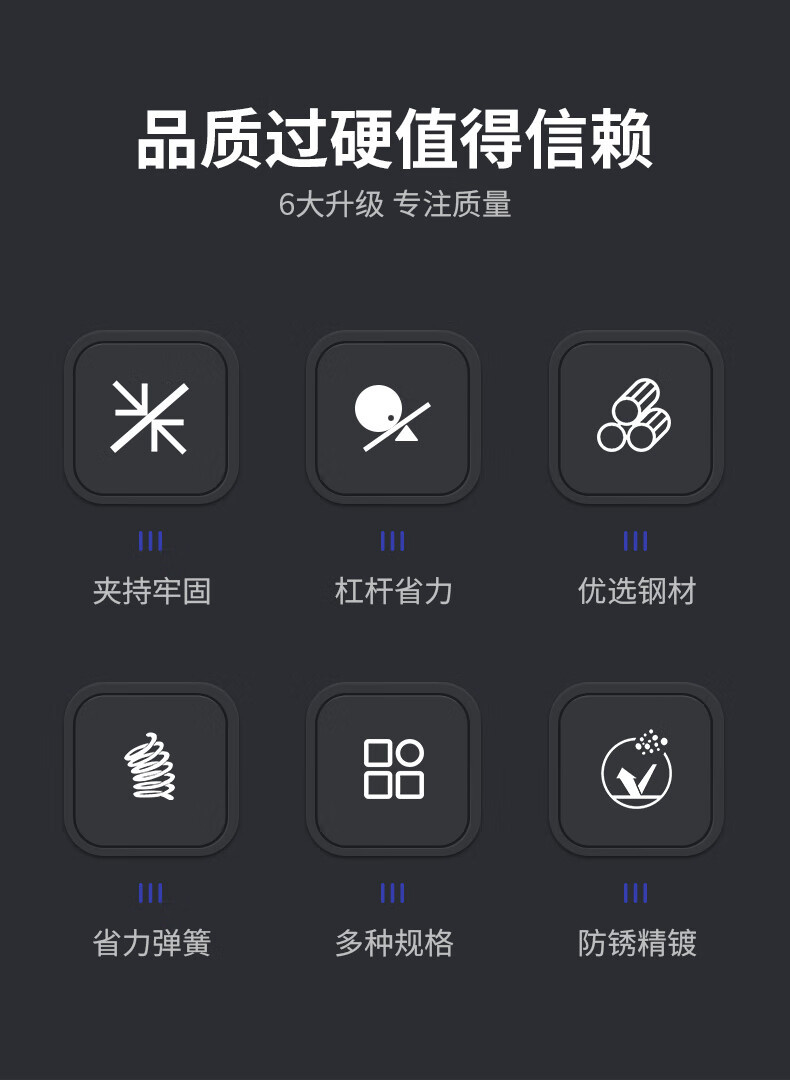 品质过硬值得信赖

6大升级 专注质量

夹持牢固

杠杆省力

优选钢材

省力弹簧

多种规格

防锈精镀