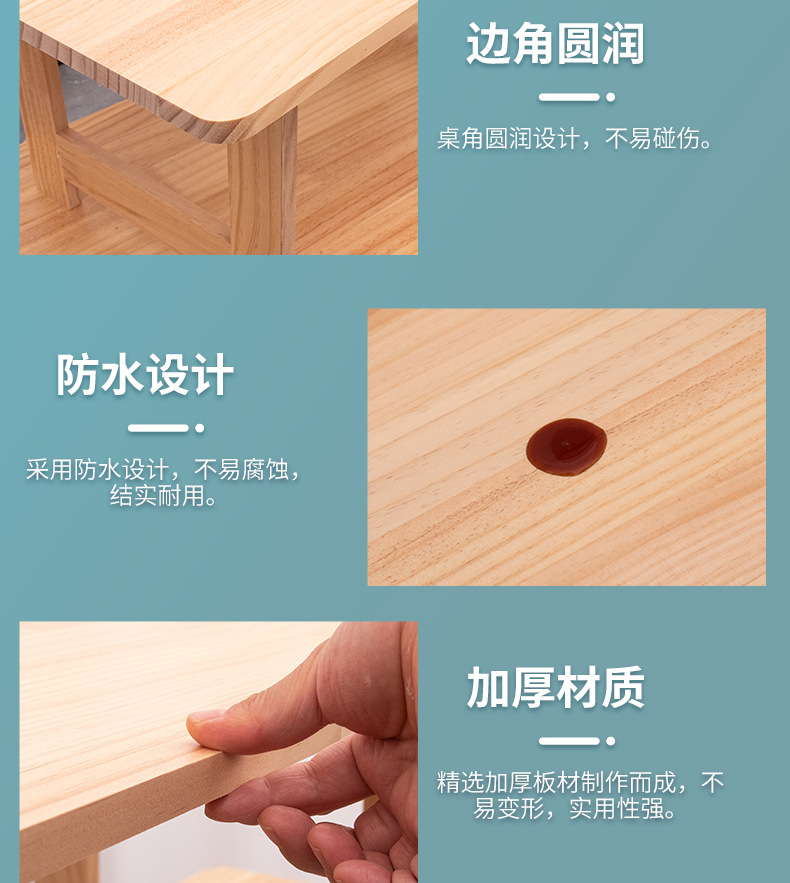 边角圆润

桌角圆润设计，不易碰伤。

防水设计

采用防水设计，不易腐蚀，结实耐用。

加厚材质

精选加厚板材制作而成，不易变形，实用性强。