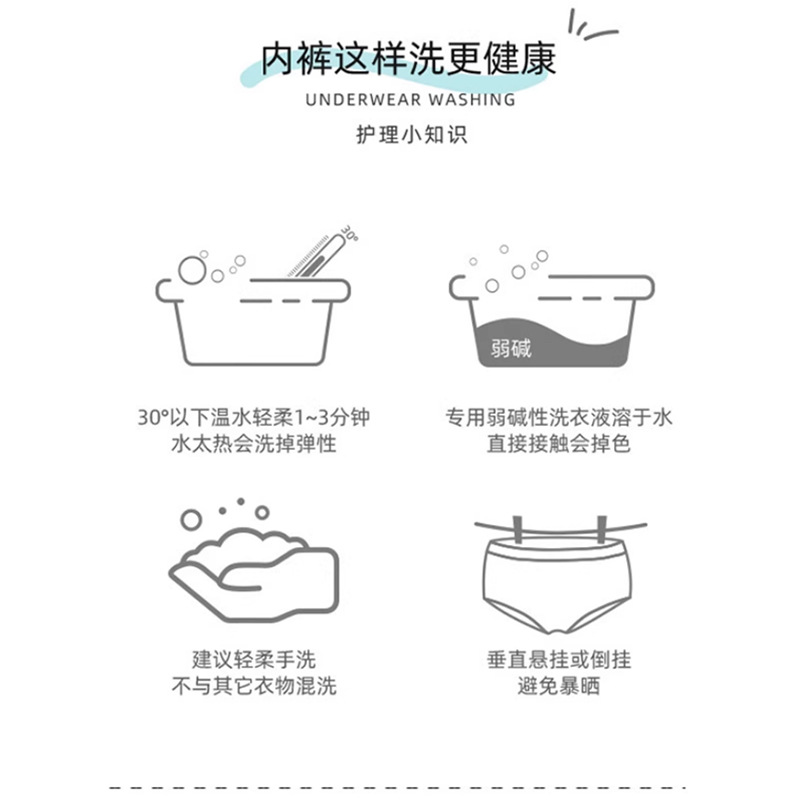 内裤这样洗更健康

UNDERWEAR WASHING

护理小知识

30°

弱碱

30°以下温水轻柔1~3分钟
水太热会洗掉弹性

专用弱碱性洗衣液溶于水
直接接触会掉色

建议轻柔手洗
不与其它衣物混洗

垂直悬挂或倒挂
避免暴晒