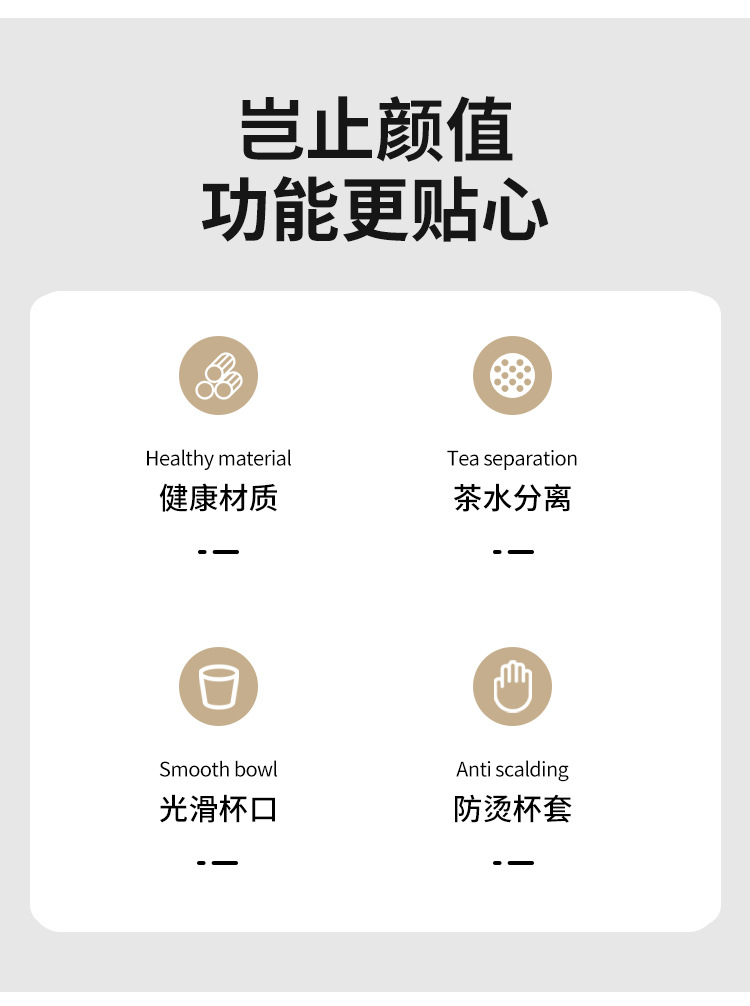 岂止颜值
功能更贴心

Healthy material
健康材质

Tea separation
茶水分离

Smooth bowl
光滑杯口

Anti scalding
防烫杯套