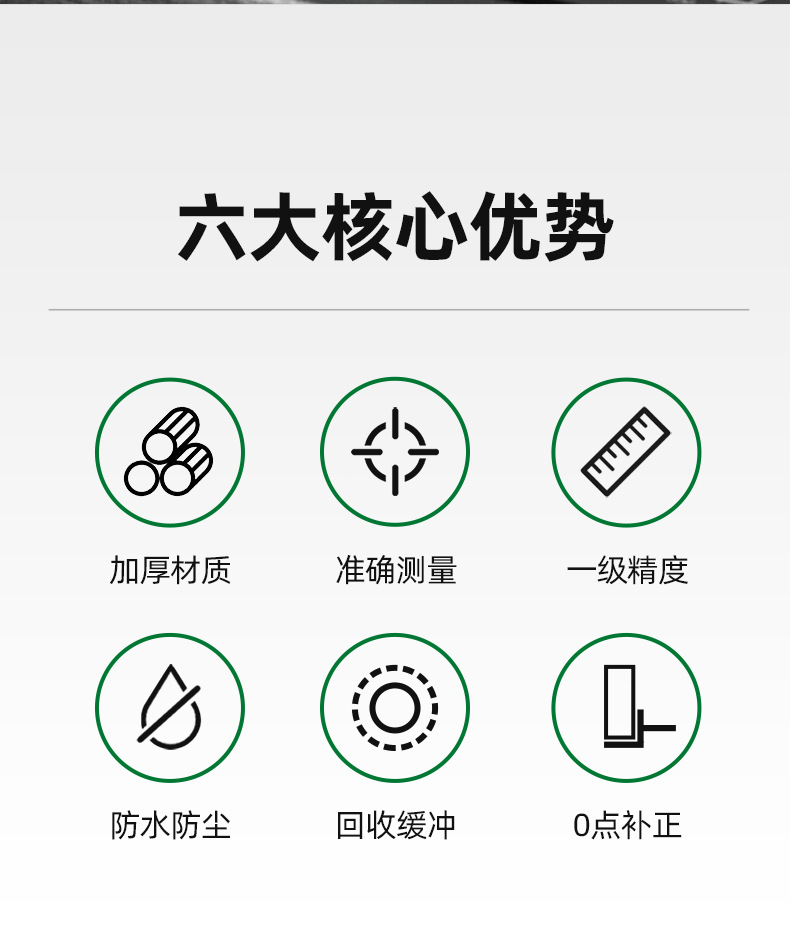 六大核心优势

加厚材质

准确测量

一级精度

防水防尘

回收缓冲

0点补正