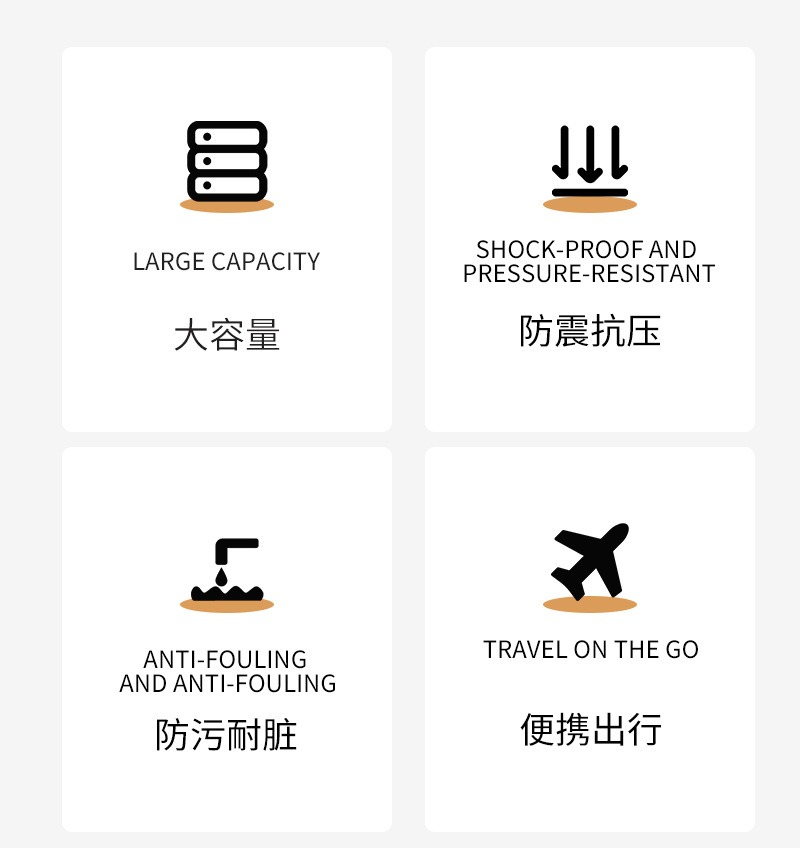 LARGE CAPACITY

大容量

SHOCK-PROOF AND
PRESSURE-RESISTANT

防震抗压

ANTI-FOULING
AND ANTI-FOULING

防污耐脏

TRAVEL ON THE GO

便携出行