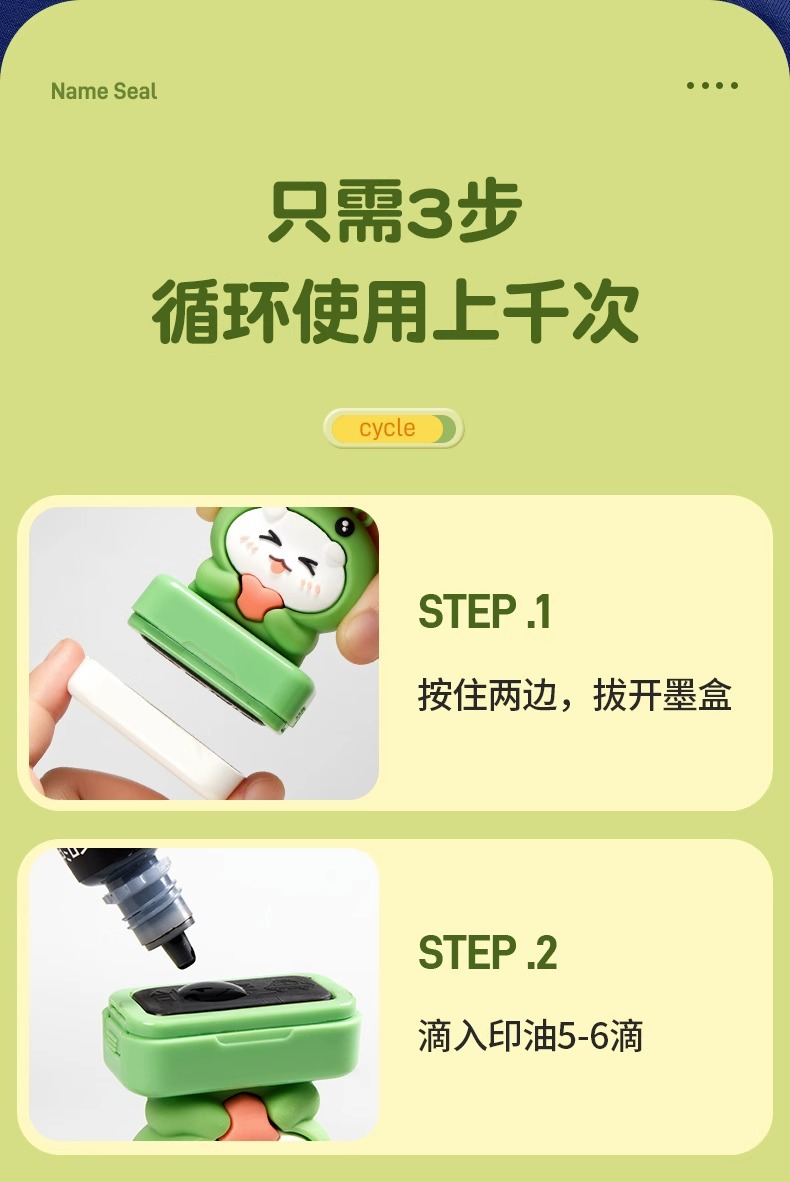 Name Seal

只需3步
循环使用上千次

cycle

STEP .1

按住两边，拔开墨盒

STEP .2

滴入印油5-6滴