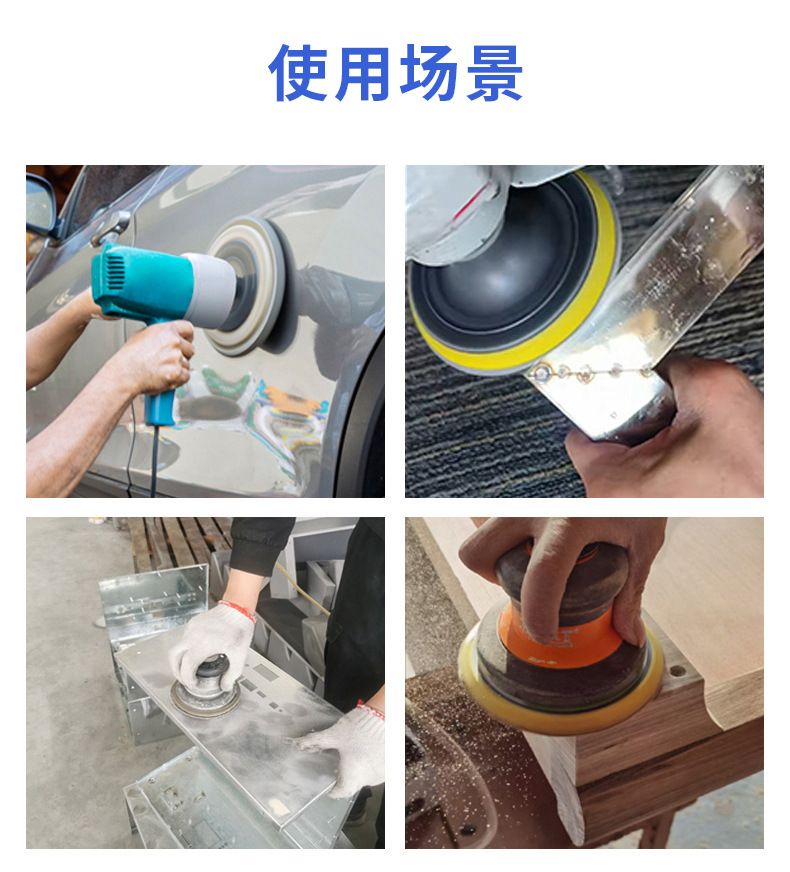 使用场景