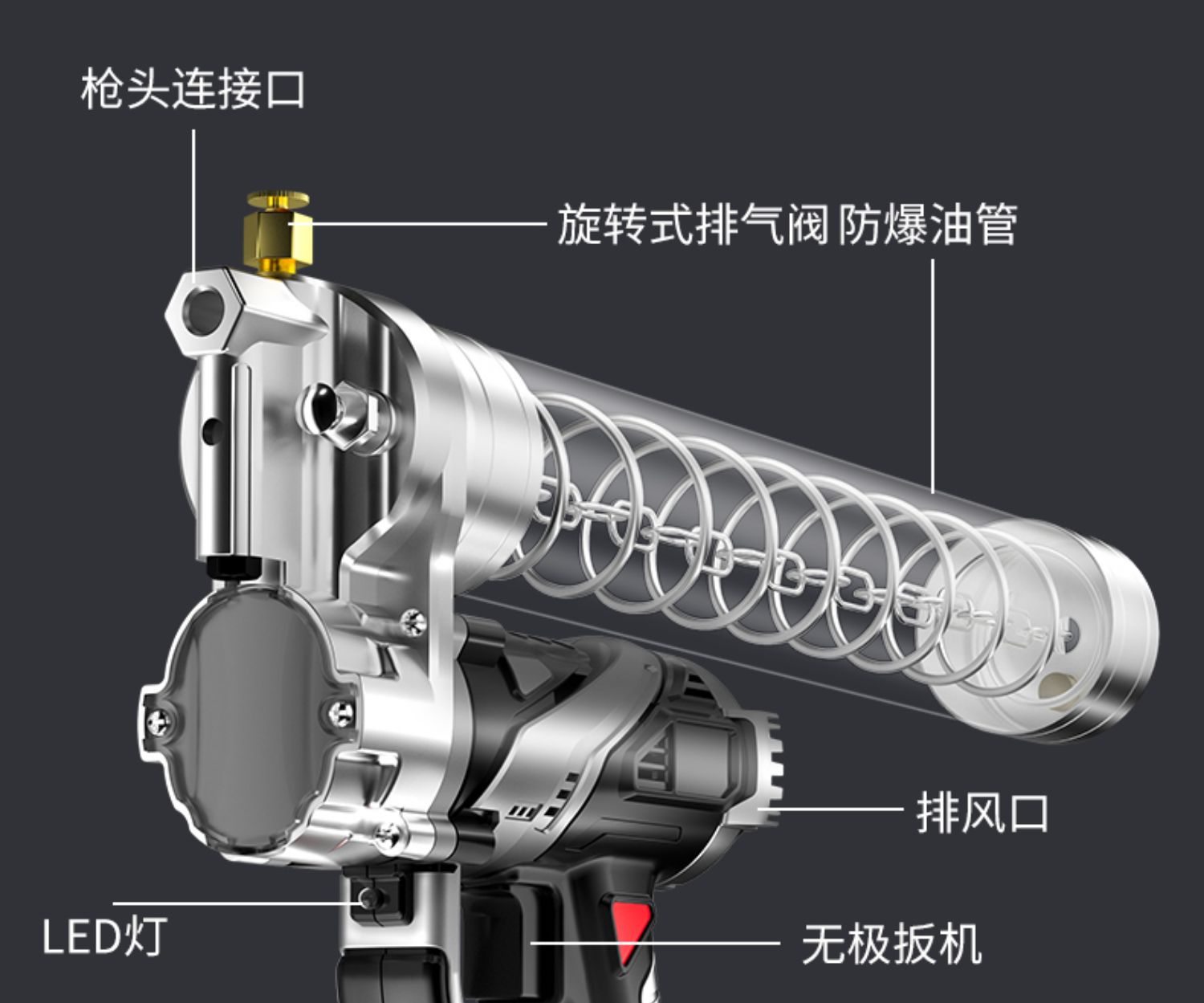 枪头连接口

旋转式排气阀 防爆油管

排风口

LED灯

无极扳机