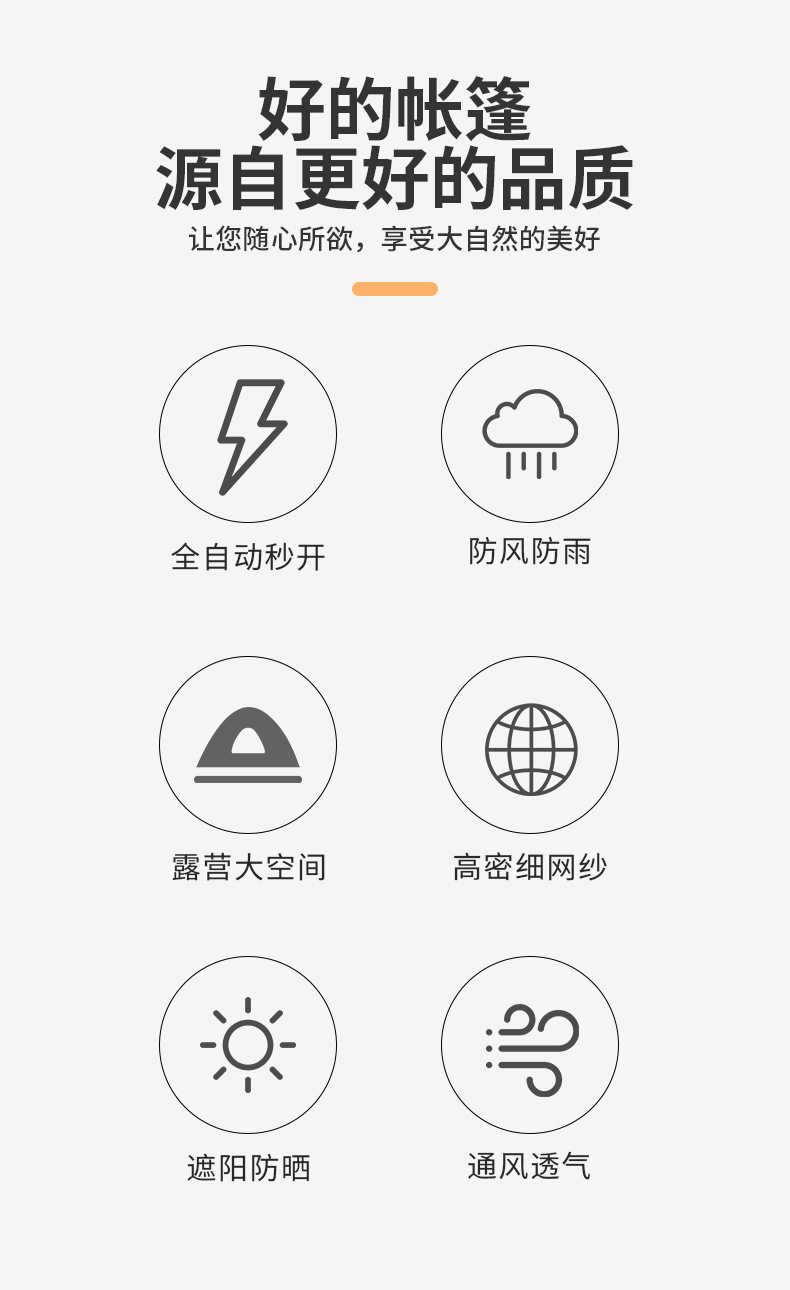 好的帐篷
源自更好的品质

让您随心所欲，享受大自然的美好

全自动秒开

防风防雨

露营大空间

高密细网纱

遮阳防晒

通风透气