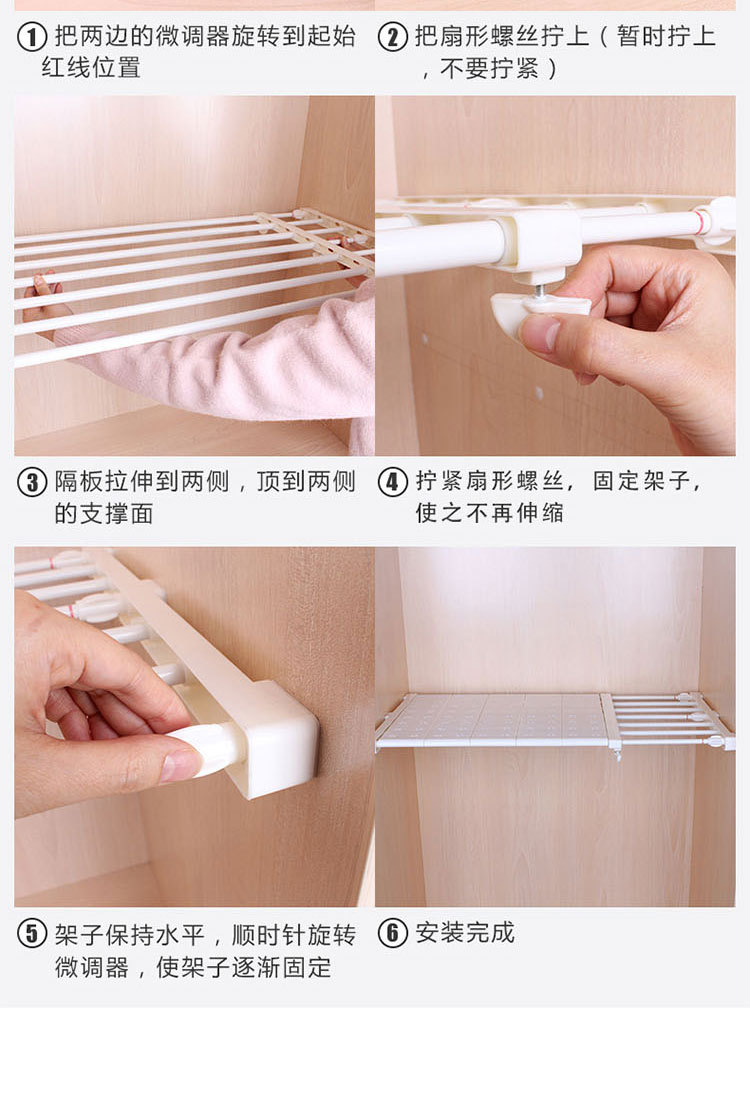 1 把两边的微调器旋转到起始红线位置

2 把扇形螺丝拧上（暂时拧上，不要拧紧）

3 隔板拉伸到两侧，顶到两侧的支撑面

4 拧紧扇形螺丝，固定架子，使之不再伸缩

5 架子保持水平，顺时针旋转微调器，使架子逐渐固定

6 安装完成