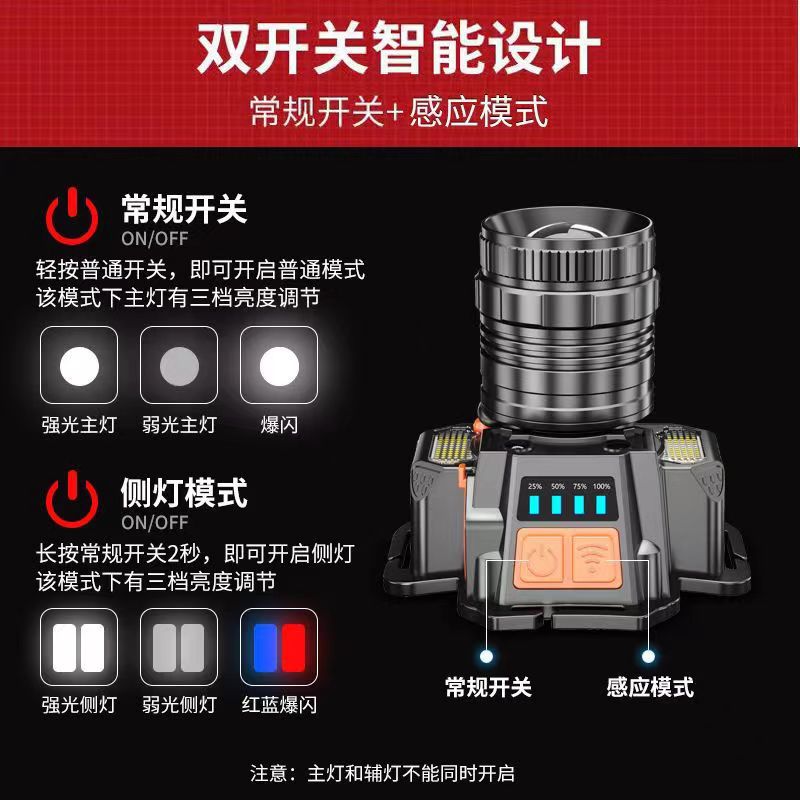 双开关智能设计
常规开关+感应模式

常规开关
ON/OFF
轻按普通开关，即可开启普通模式
该模式下主灯有三档亮度调节

强光主灯　弱光主灯　爆闪

侧灯模式
ON/OFF
长按常规开关2秒，即可开启侧灯
该模式下有三档亮度调节

强光侧灯　弱光侧灯　红蓝爆闪

25%　50%　75%　100%

常规开关　感应模式

注意：主灯和辅灯不能同时开启