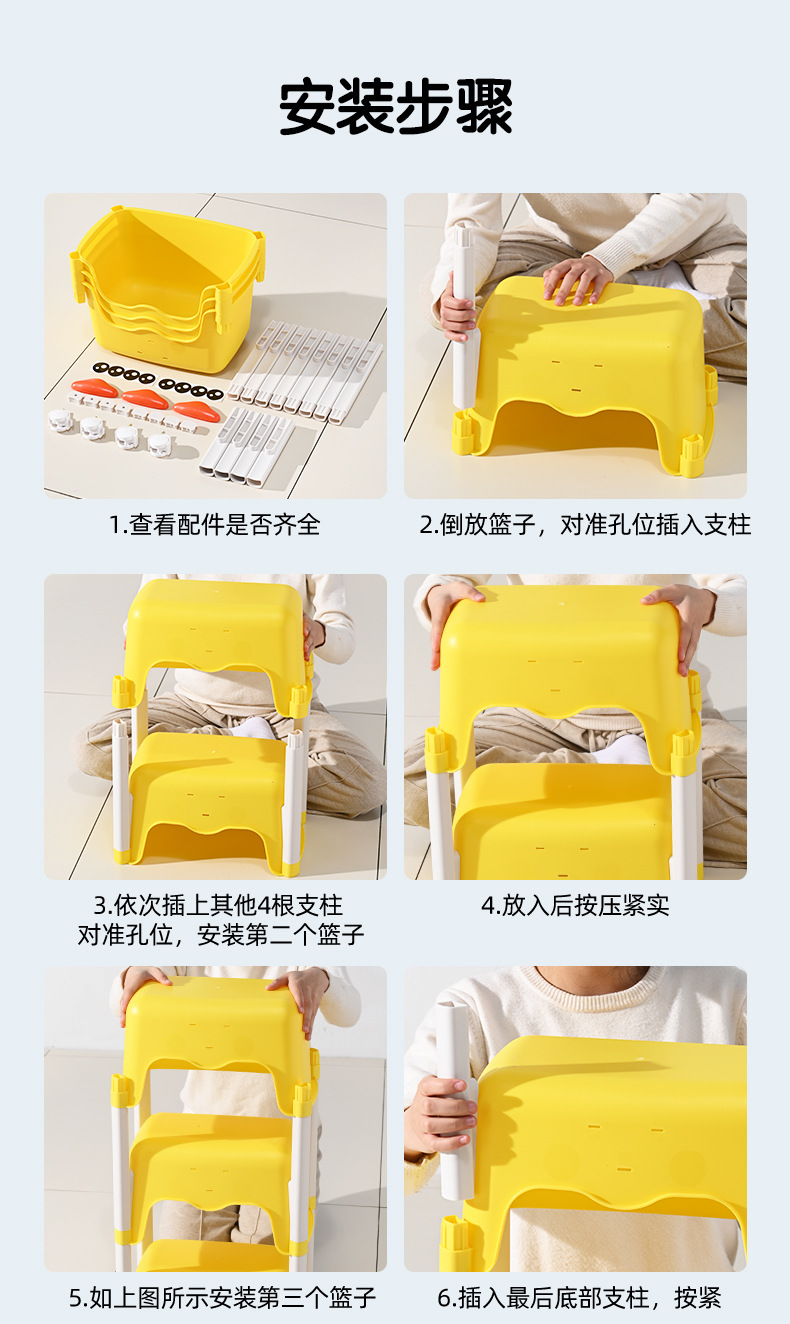 安装步骤

1.查看配件是否齐全

2.倒放篮子，对准孔位插入支柱

3.依次插上其他4根支柱
对准孔位，安装第二个篮子

4.放入后按压紧实

5.如上图所示安装第三个篮子

6.插入最后底部支柱，按紧