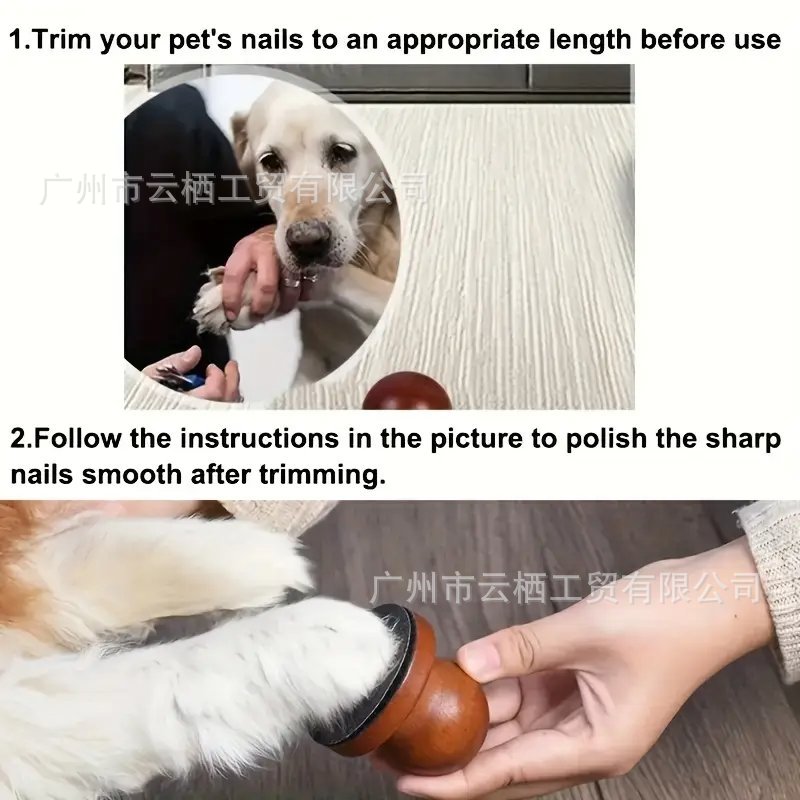 1.Trim your pet's nails to an appropriate length before use

广州市云栖工贸有限公司

2.Follow the instructions in the picture to polish the sharp nails smooth after trimming.

广州市云栖工贸有限公司