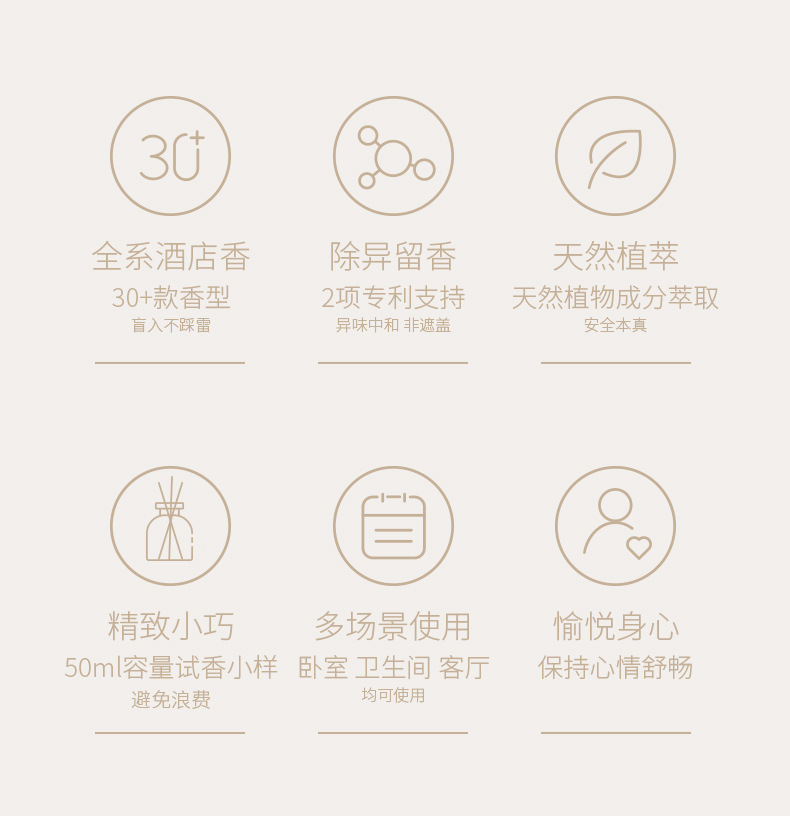 30+

全系酒店香
30+款香型
盲入不踩雷

除异留香
2项专利支持
异味中和 非遮盖

天然植萃
天然植物成分萃取
安全本真

精致小巧
50ml容量试香小样
避免浪费

多场景使用
卧室 卫生间 客厅
均可使用

愉悦身心
保持心情舒畅