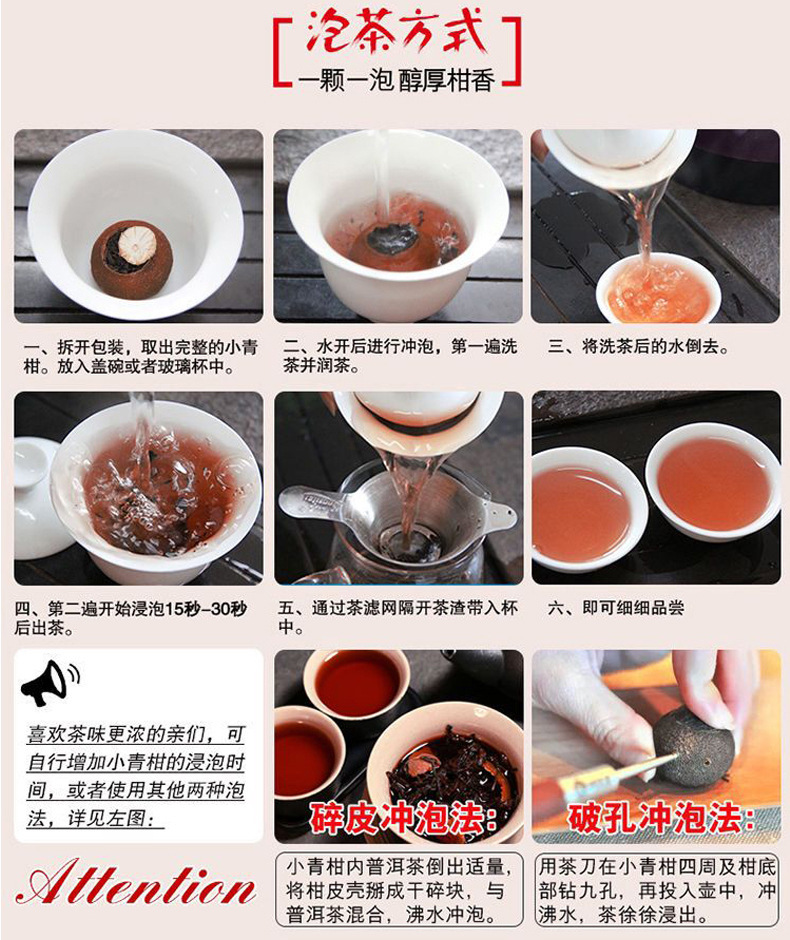 泡茶方式
一颗一泡 醇厚柑香

一、拆开包装，取出完整的小青柑。放入盖碗或者玻璃杯中。

二、水开后进行冲泡，第一遍洗茶并润茶。

三、将洗茶后的水倒去。

四、第二遍开始浸泡15秒-30秒后出茶。

五、通过茶滤网隔开茶渣带入杯中。

六、即可细细品尝

喜欢茶味更浓的亲们，可自行增加小青柑的浸泡时间，或者使用其他两种泡法，详见左图：

Attention

碎皮冲泡法：

小青柑内普洱茶倒出适量，将柑皮壳掰成干碎块，与普洱茶混合，沸水冲泡。

破孔冲泡法：

用茶刀在小青柑四周及柑底部钻九孔，再投入壶中，冲沸水，茶徐徐浸出。