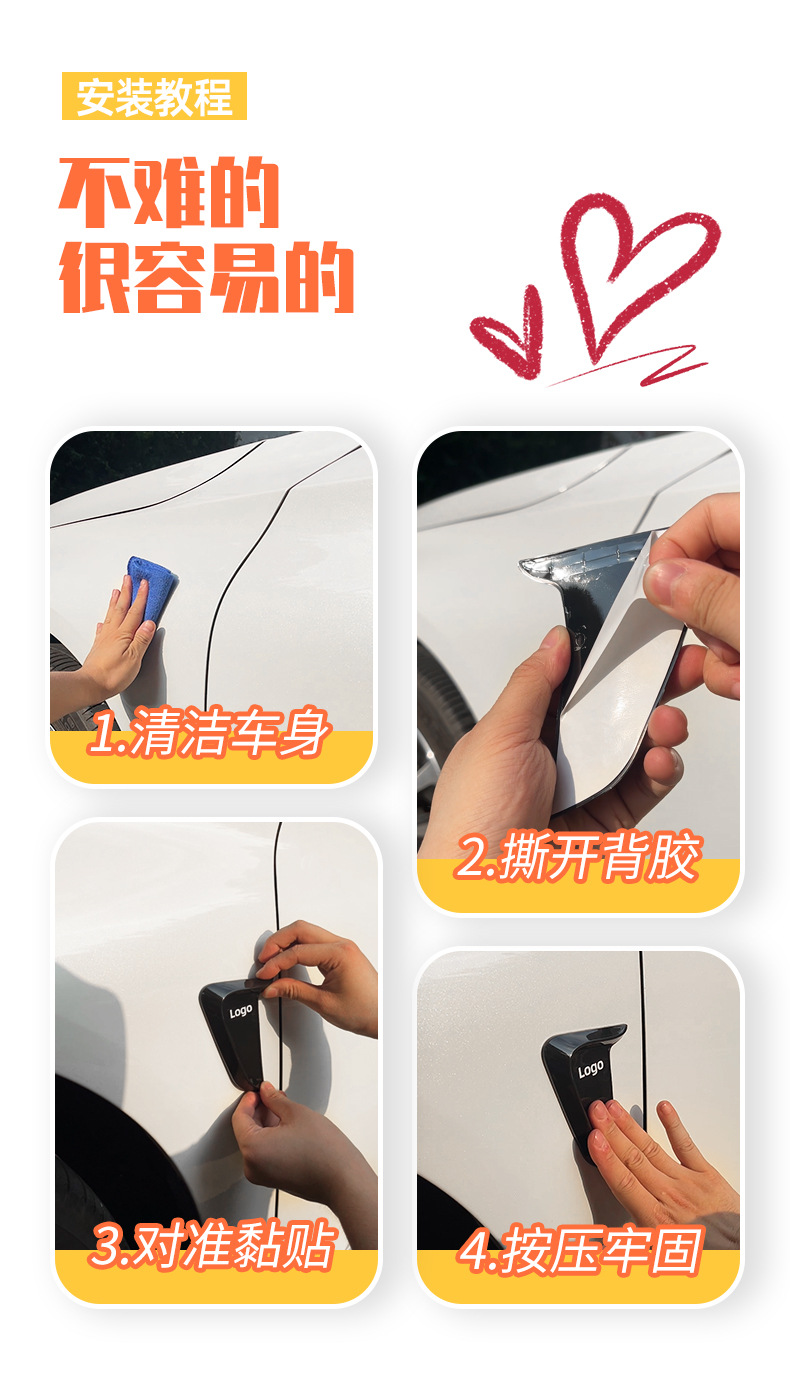 安装教程

不难的
很容易的

1.清洁车身

2.撕开背胶

Logo

3.对准黏贴

Logo

4.按压牢固