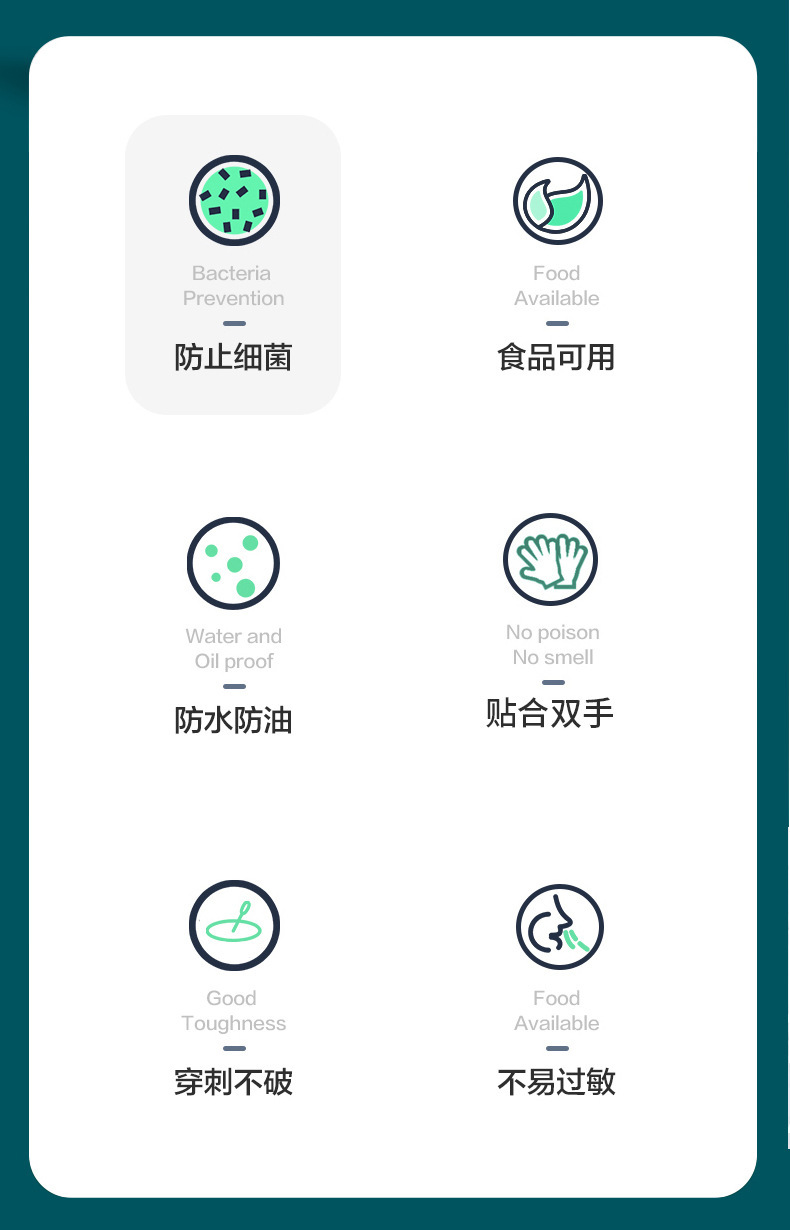 Bacteria
Prevention

防止细菌

Food
Available

食品可用

Water and
Oil proof

防水防油

No poison
No smell

贴合双手

Good
Toughness

穿刺不破

Food
Available

不易过敏