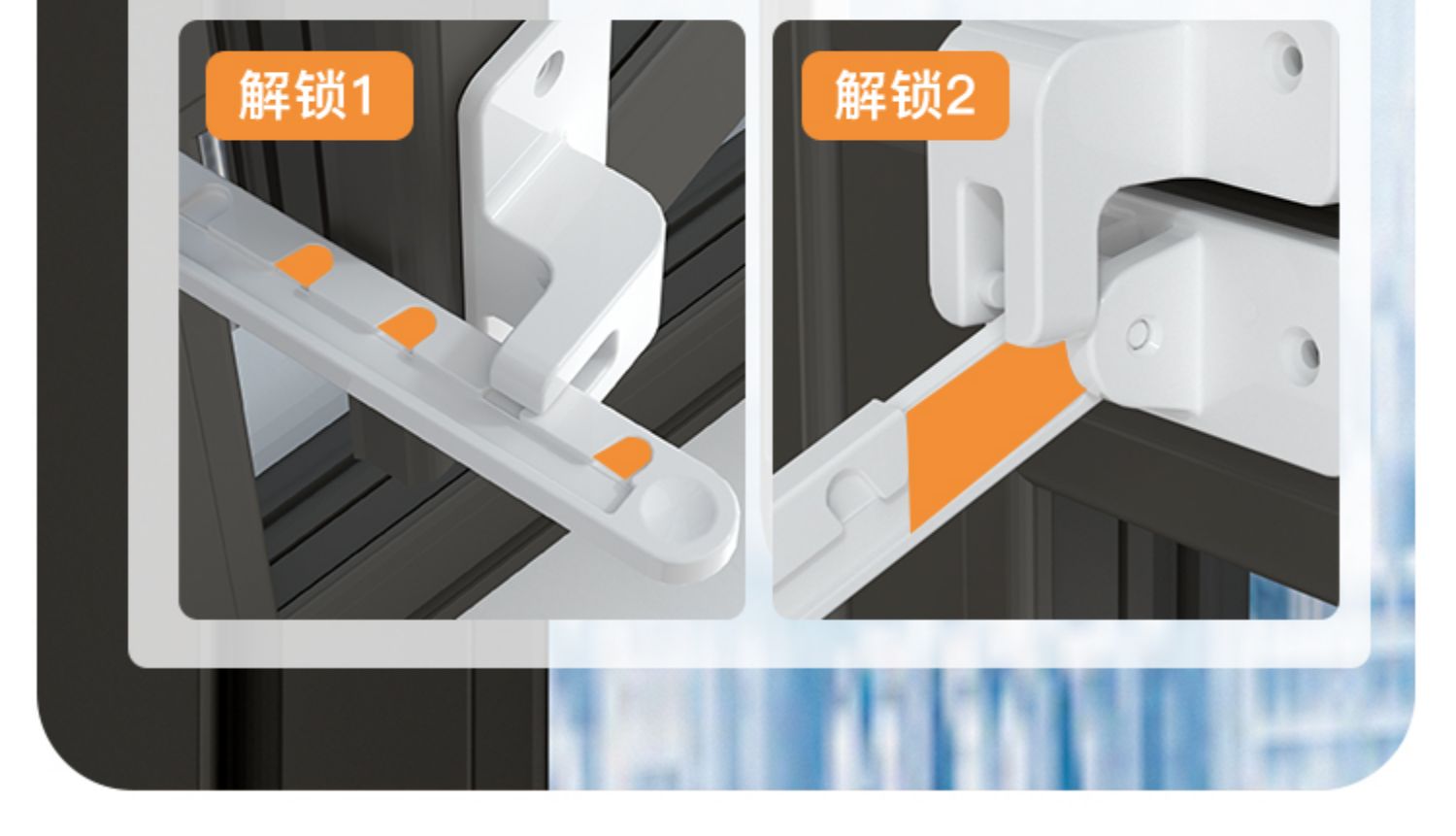 解锁1

解锁2