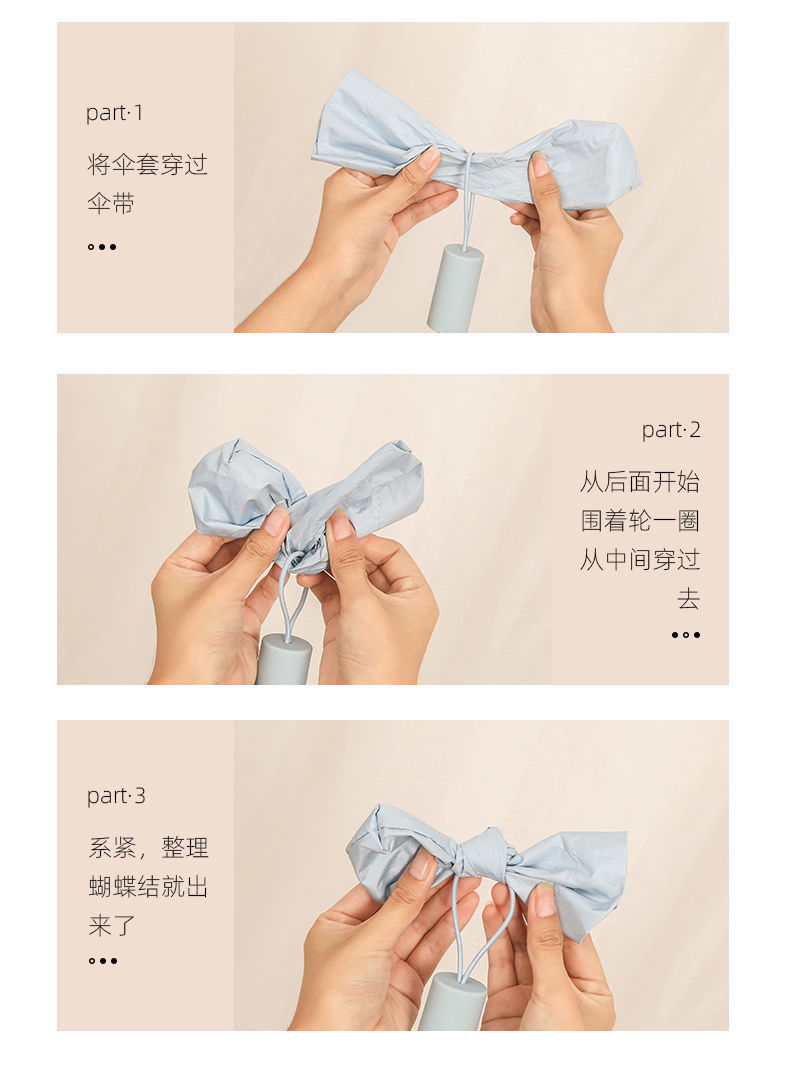 part·1

将伞套穿过伞带

part·2

从后面开始围着轮一圈从中间穿过去

part·3

系紧，整理蝴蝶结就出来了