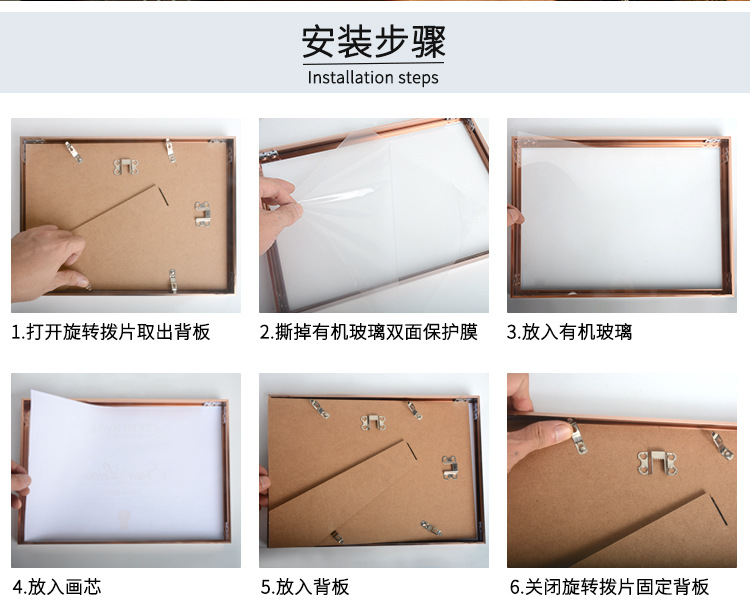 安装步骤
Installation steps

1.打开旋转拨片取出背板

2.撕掉有机玻璃双面保护膜

3.放入有机玻璃

4.放入画芯

5.放入背板

6.关闭旋转拨片固定背板