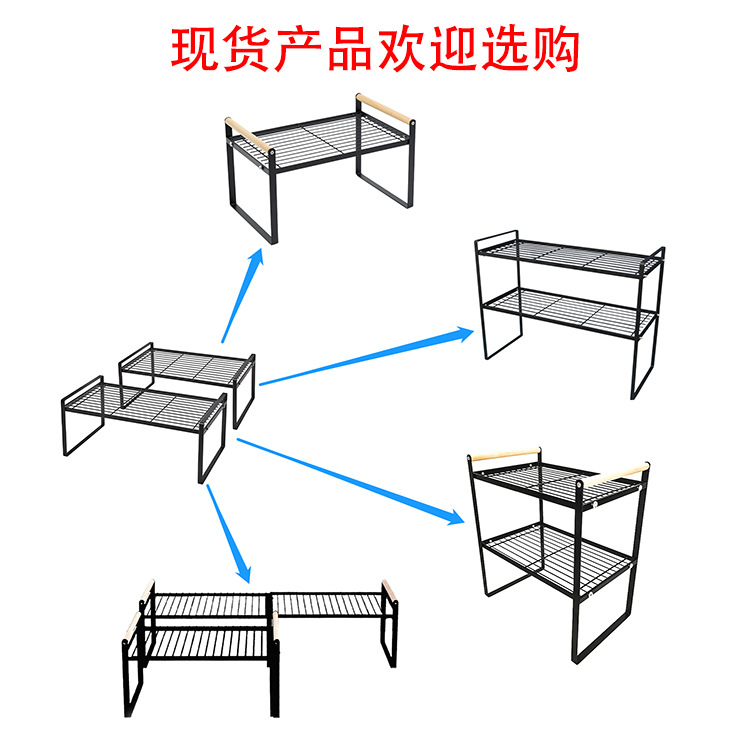 现货产品欢迎选购