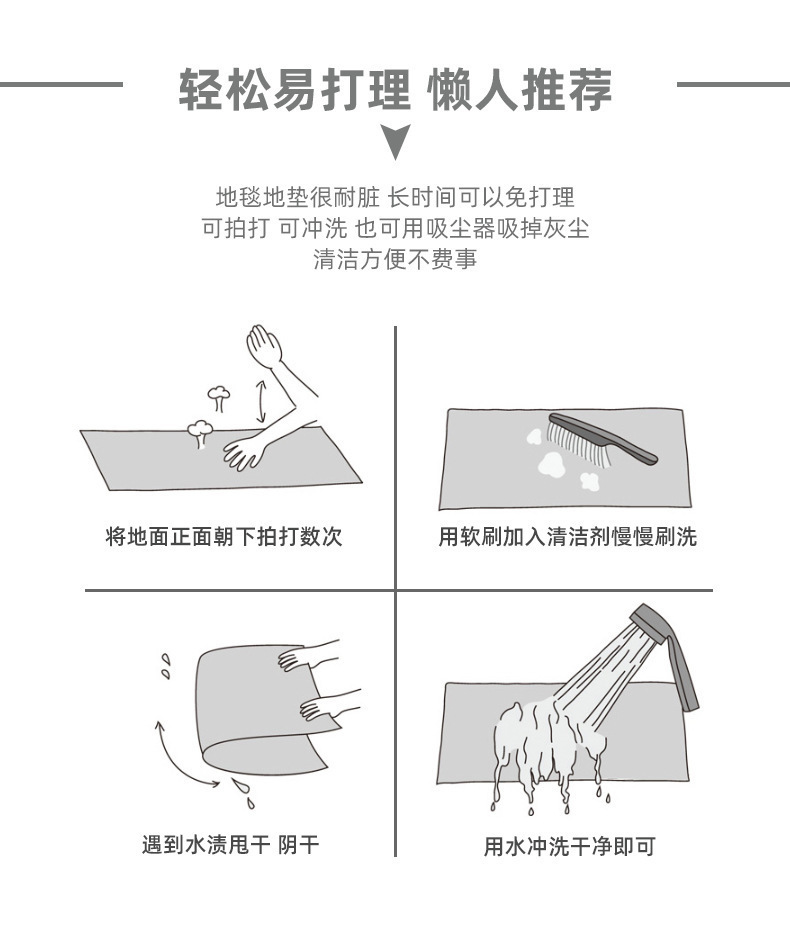 轻松易打理 懒人推荐

地毯地垫很耐脏 长时间可以免打理
可拍打 可冲洗 也可用吸尘器吸掉灰尘
清洁方便不费事

将地面正面朝下拍打数次

用软刷加入清洁剂慢慢刷洗

遇到水渍甩干 阴干

用水冲洗干净即可