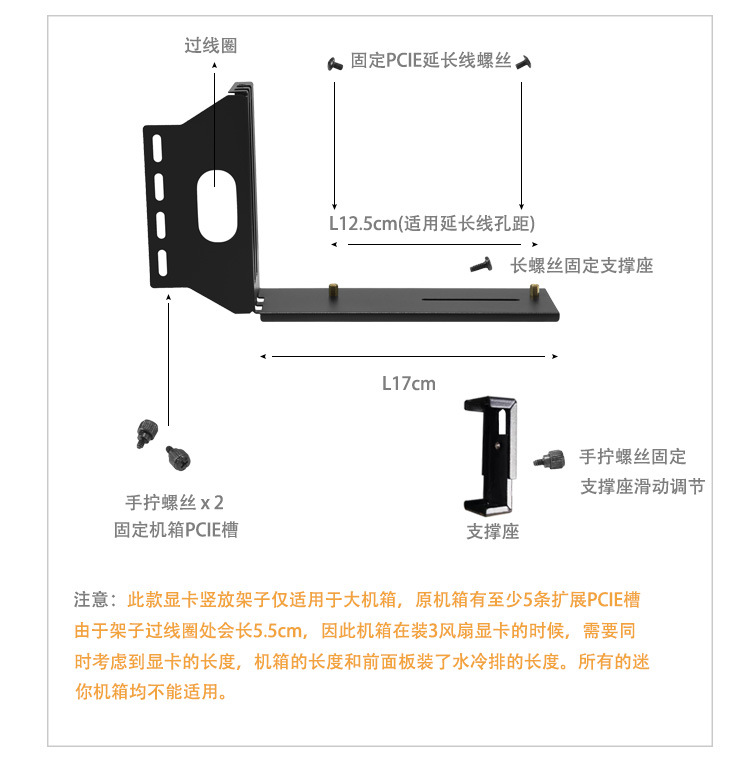 过线圈

固定PCIE延长线螺丝

L12.5cm(适用延长线孔距)

长螺丝固定支撑座

L17cm

手拧螺丝 x 2
固定机箱PCIE槽

支撑座

手拧螺丝固定
支撑座滑动调节

注意：此款显卡竖放架子仅适用于大机箱，原机箱有至少5条扩展PCIE槽由于架子过线圈处会长5.5cm，因此机箱在装3风扇显卡的时候，需要同时考虑到显卡的长度，机箱的长度和前面板装了水冷排的长度。所有的迷你机箱均不能适用。