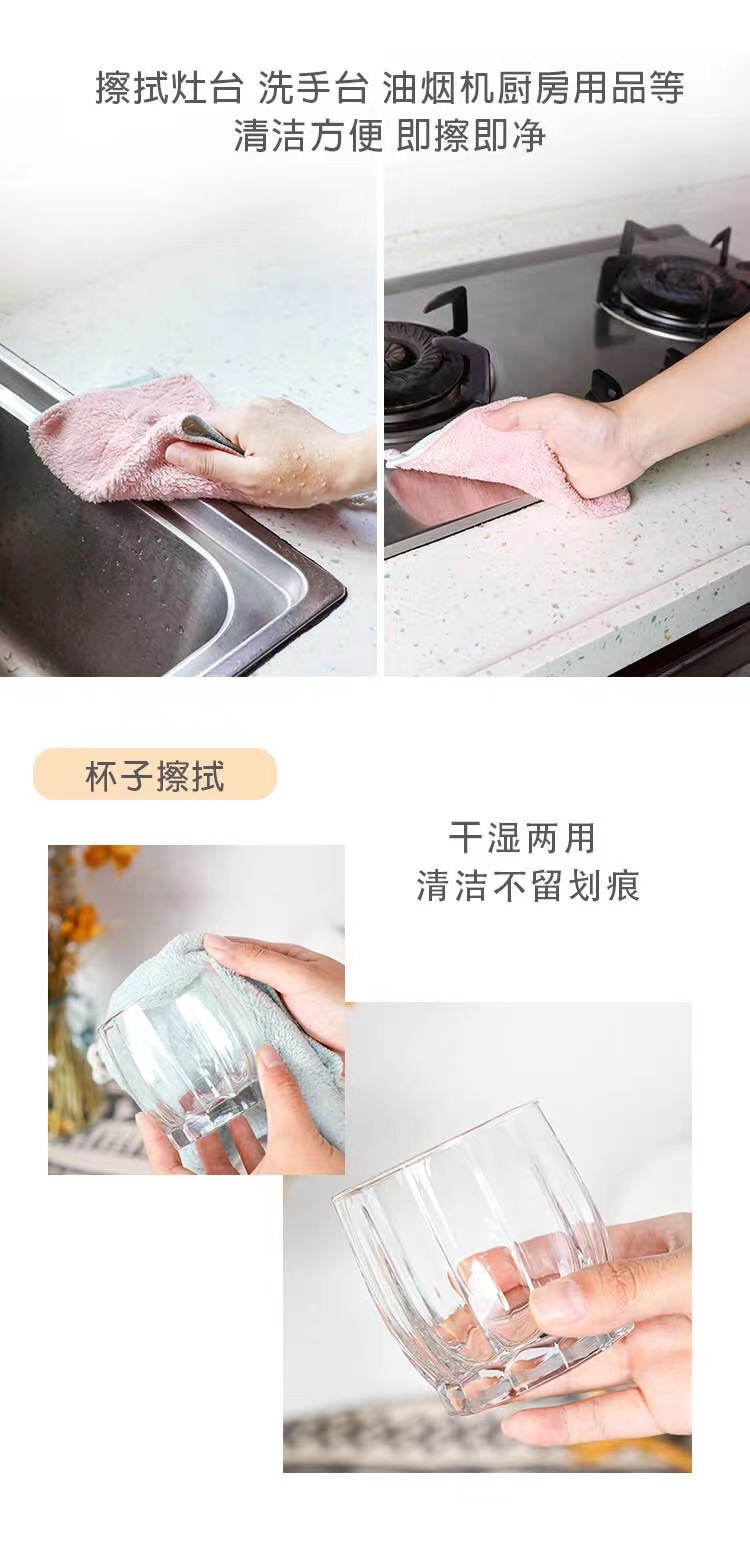 擦拭灶台 洗手台 油烟机厨房用品等
清洁方便 即擦即净

杯子擦拭

干湿两用
清洁不留划痕