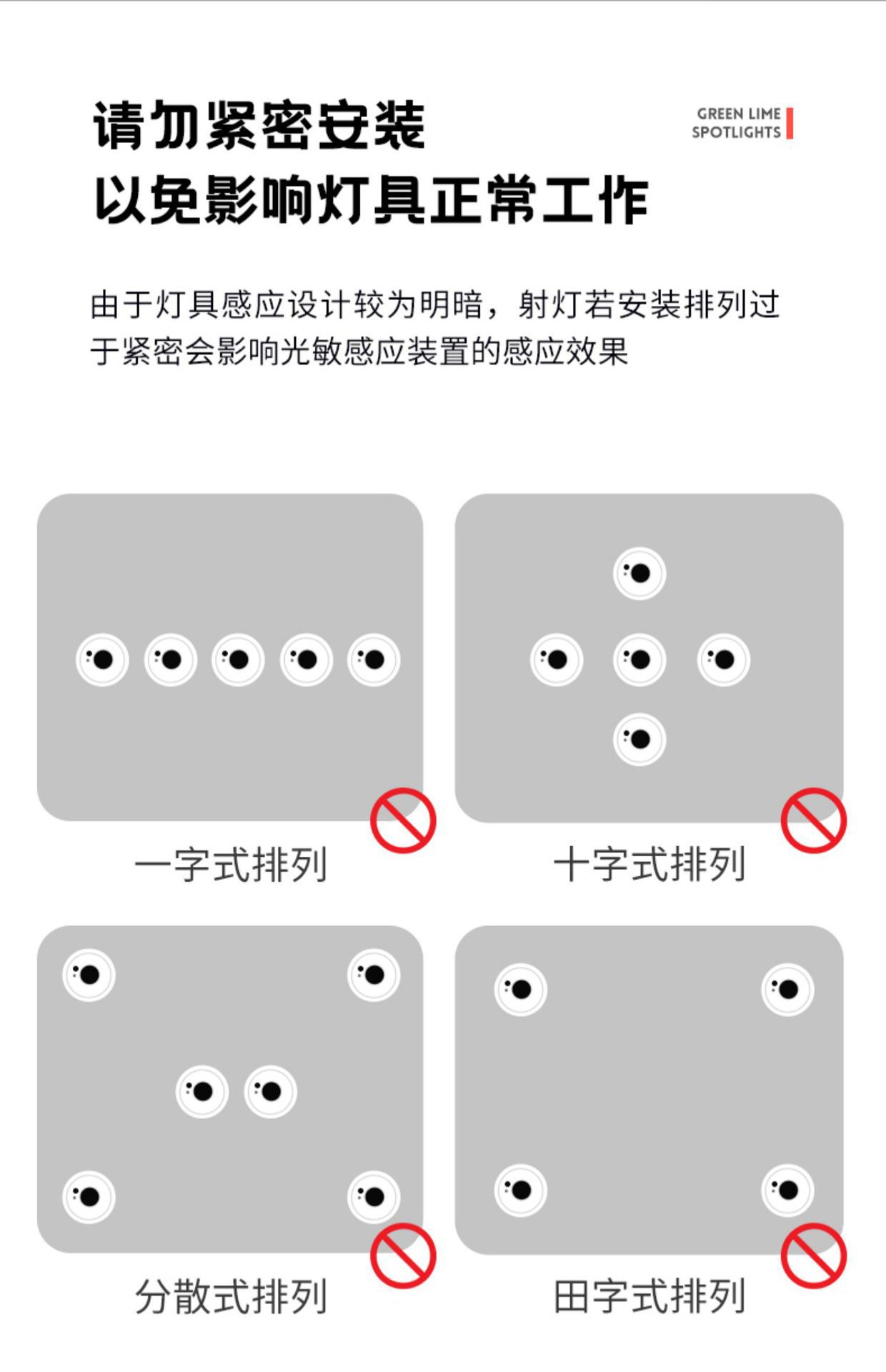 请勿紧密安装
以免影响灯具正常工作

GREEN LIME
SPOTLIGHTS

由于灯具感应设计较为明暗，射灯若安装排列过于紧密会影响光敏感应装置的感应效果

一字式排列

十字式排列

分散式排列

田字式排列