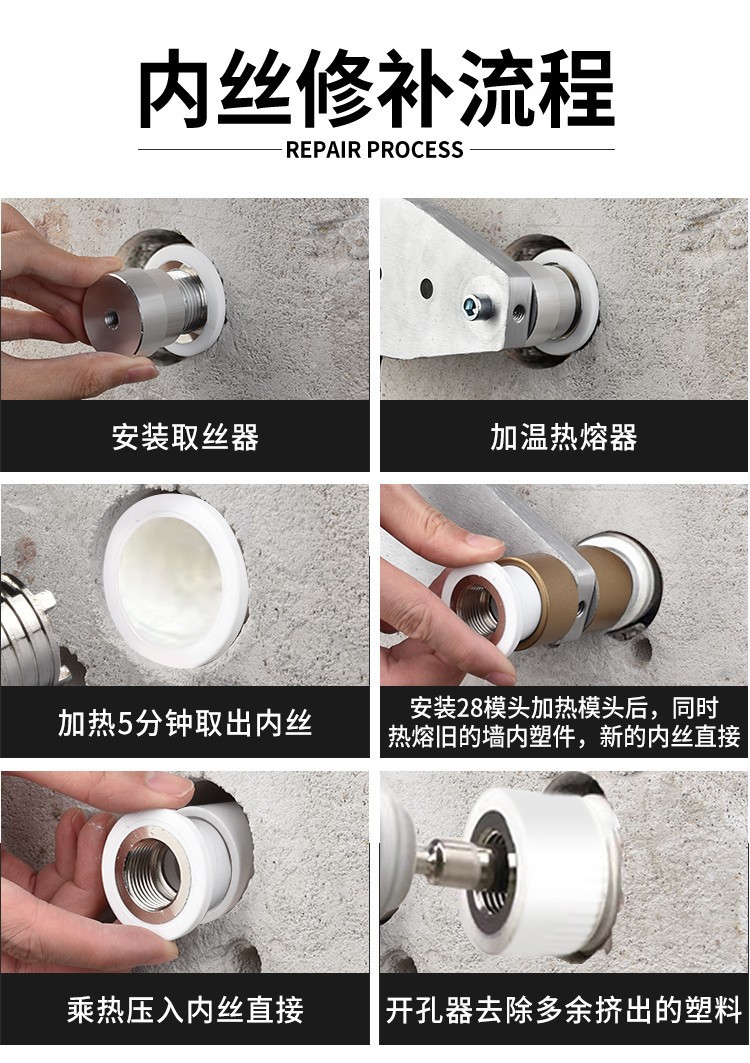 内丝修补流程

REPAIR PROCESS

安装取丝器

加温热熔器

加热5分钟取出内丝

安装28模头加热模头后，同时热熔旧的墙内塑件，新的内丝直接

乘热压入内丝直接

开孔器去除多余挤出的塑料