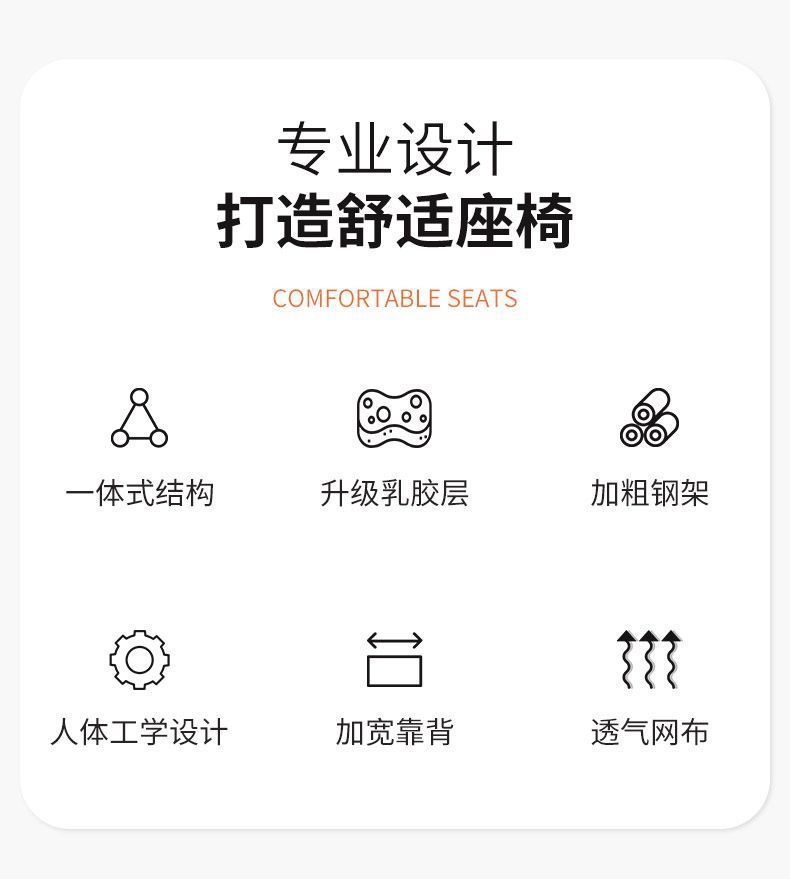 专业设计
打造舒适座椅

COMFORTABLE SEATS

一体式结构

升级乳胶层

加粗钢架

人体工学设计

加宽靠背

透气网布