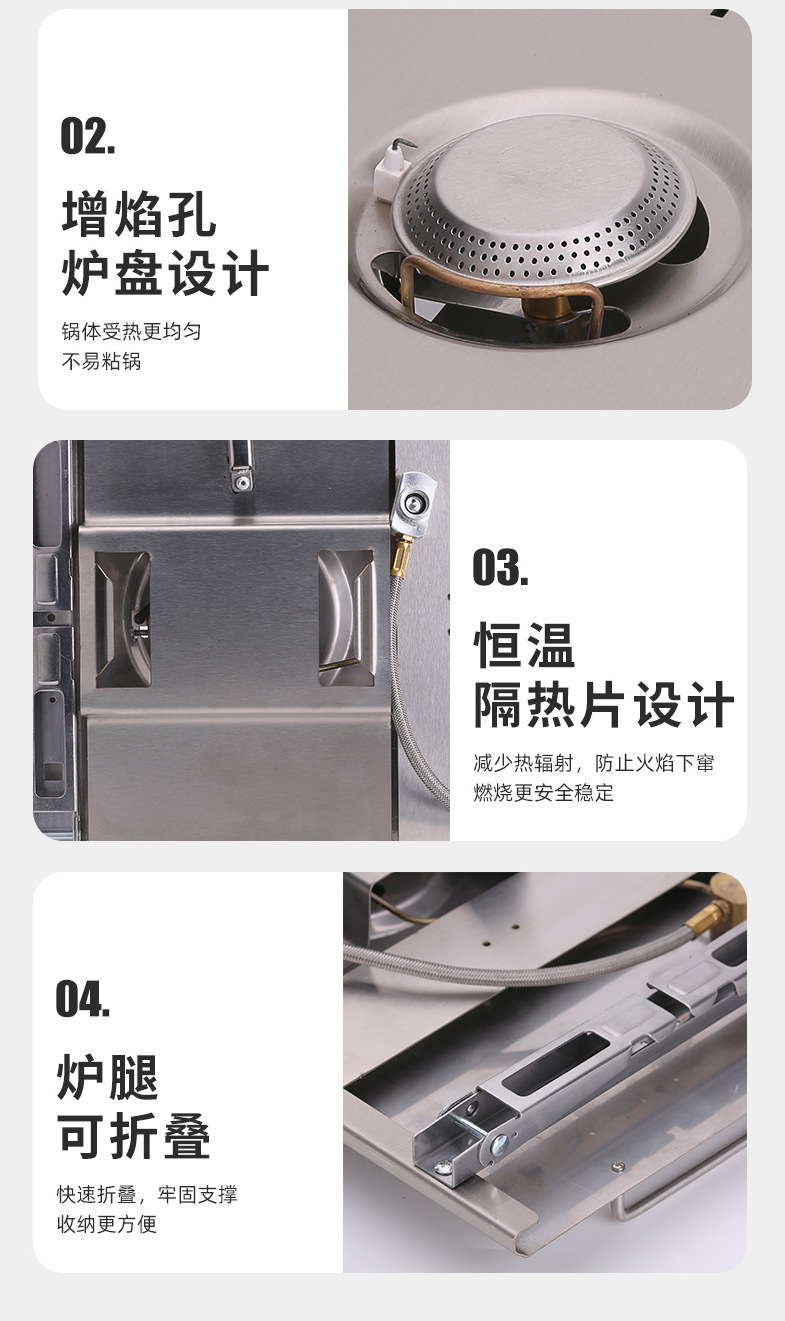 02.

增焰孔
炉盘设计

锅体受热更均匀
不易粘锅

03.

恒温
隔热片设计

减少热辐射，防止火焰下窜
燃烧更安全稳定

04.

炉腿
可折叠

快速折叠，牢固支撑
收纳更方便