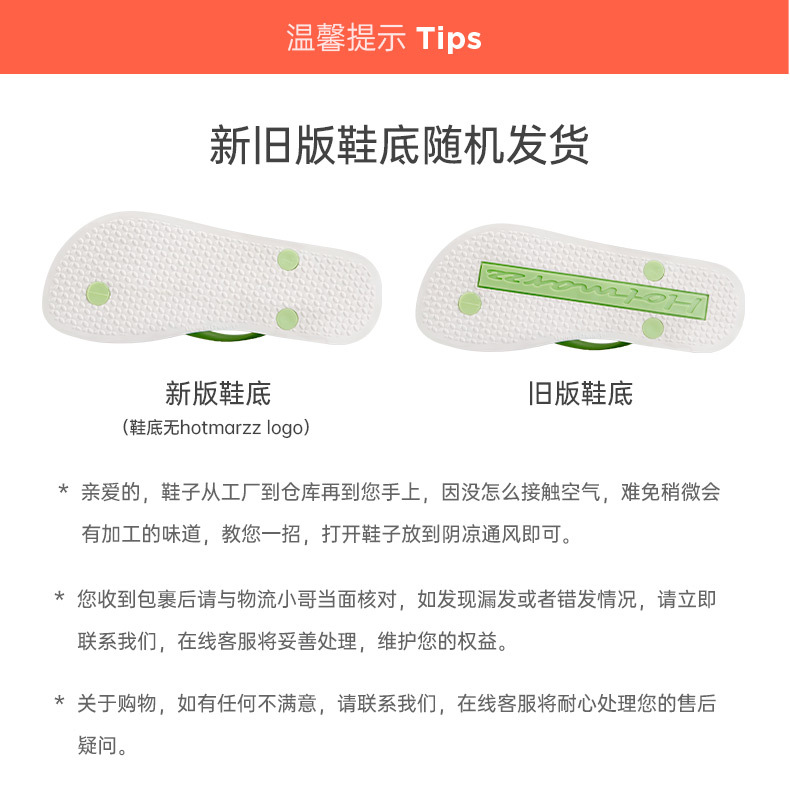 温馨提示 Tips

新旧版鞋底随机发货

Hotmarzz

新版鞋底
（鞋底无hotmarzz logo）

旧版鞋底

* 亲爱的，鞋子从工厂到仓库再到您手上，因没怎么接触空气，难免稍微会有加工的味道，教您一招，打开鞋子放到阴凉通风即可。

* 您收到包裹后请与物流小哥当面核对，如发现漏发或者错发情况，请立即联系我们，在线客服将妥善处理，维护您的权益。

* 关于购物，如有任何不满意，请联系我们，在线客服将耐心处理您的售后疑问。