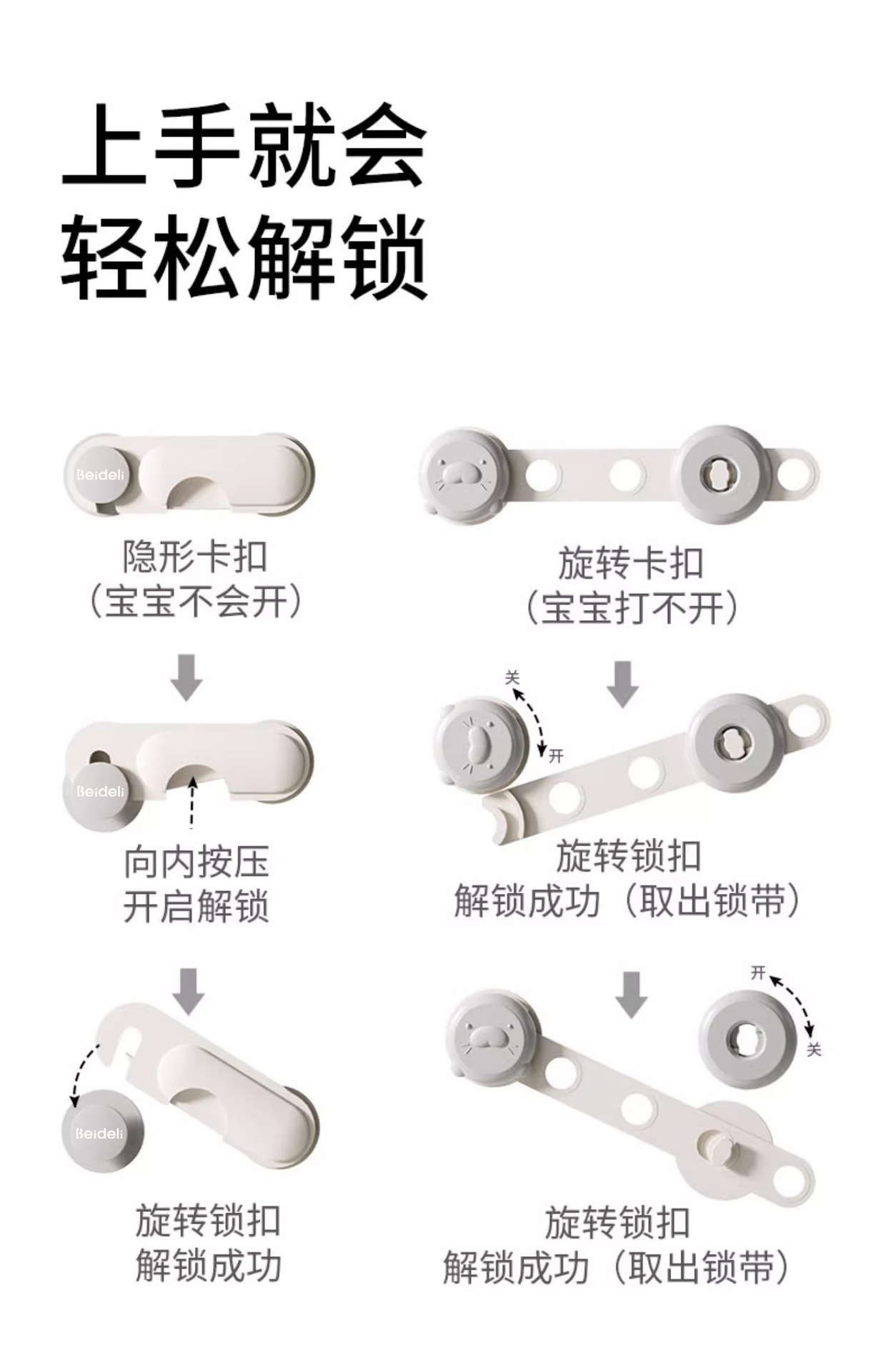 上手就会
轻松解锁

Beideli

隐形卡扣
(宝宝不会开)

Beideli

向内按压
开启解锁

Beideli

旋转锁扣
解锁成功

旋转卡扣
(宝宝打不开)

关
开

旋转锁扣
解锁成功(取出锁带)

开
关

旋转锁扣
解锁成功(取出锁带)