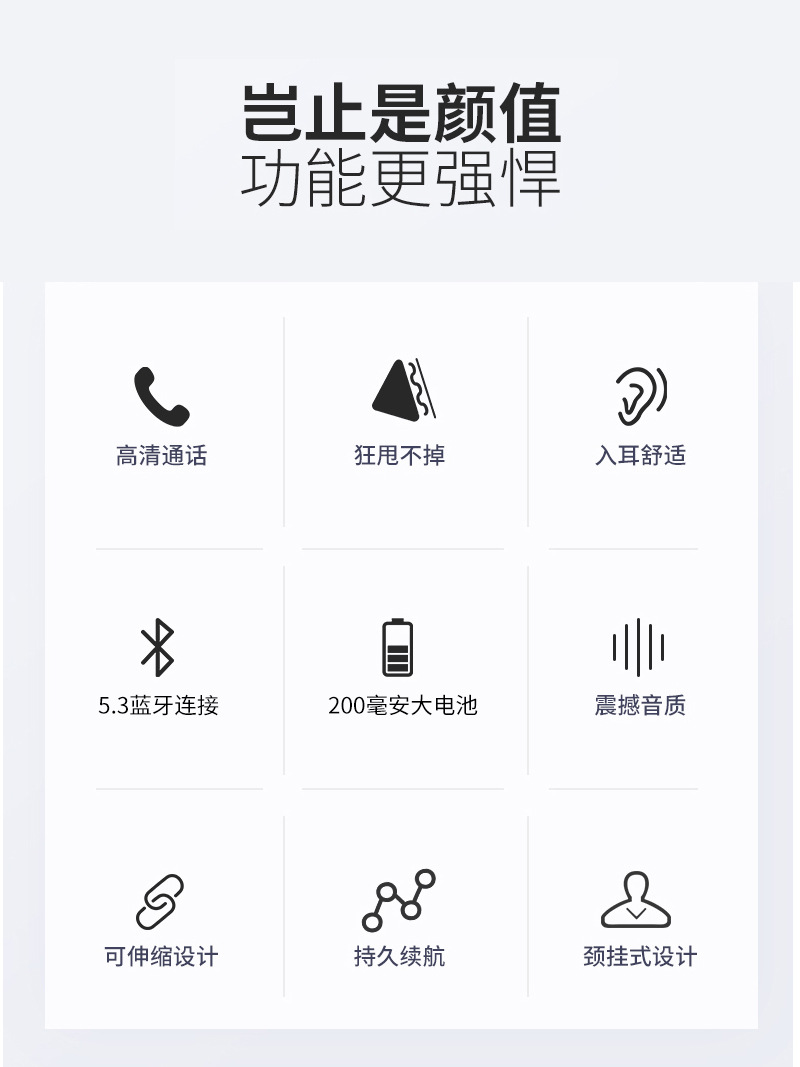 岂止是颜值
功能更强悍

高清通话

狂甩不掉

入耳舒适

5.3蓝牙连接

200毫安大电池

震撼音质

可伸缩设计

持久续航

颈挂式设计