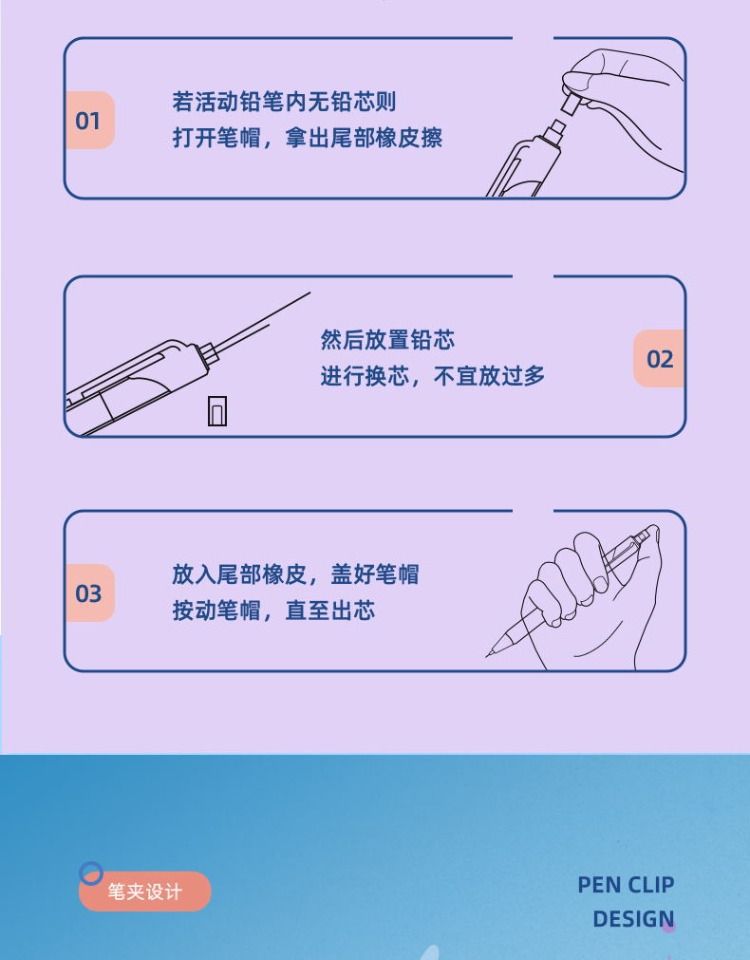 01

若活动铅笔内无铅芯则
打开笔帽，拿出尾部橡皮擦

然后放置铅芯
进行换芯，不宜放过多

02

03

放入尾部橡皮，盖好笔帽
按动笔帽，直至出芯

笔夹设计

PEN CLIP
DESIGN